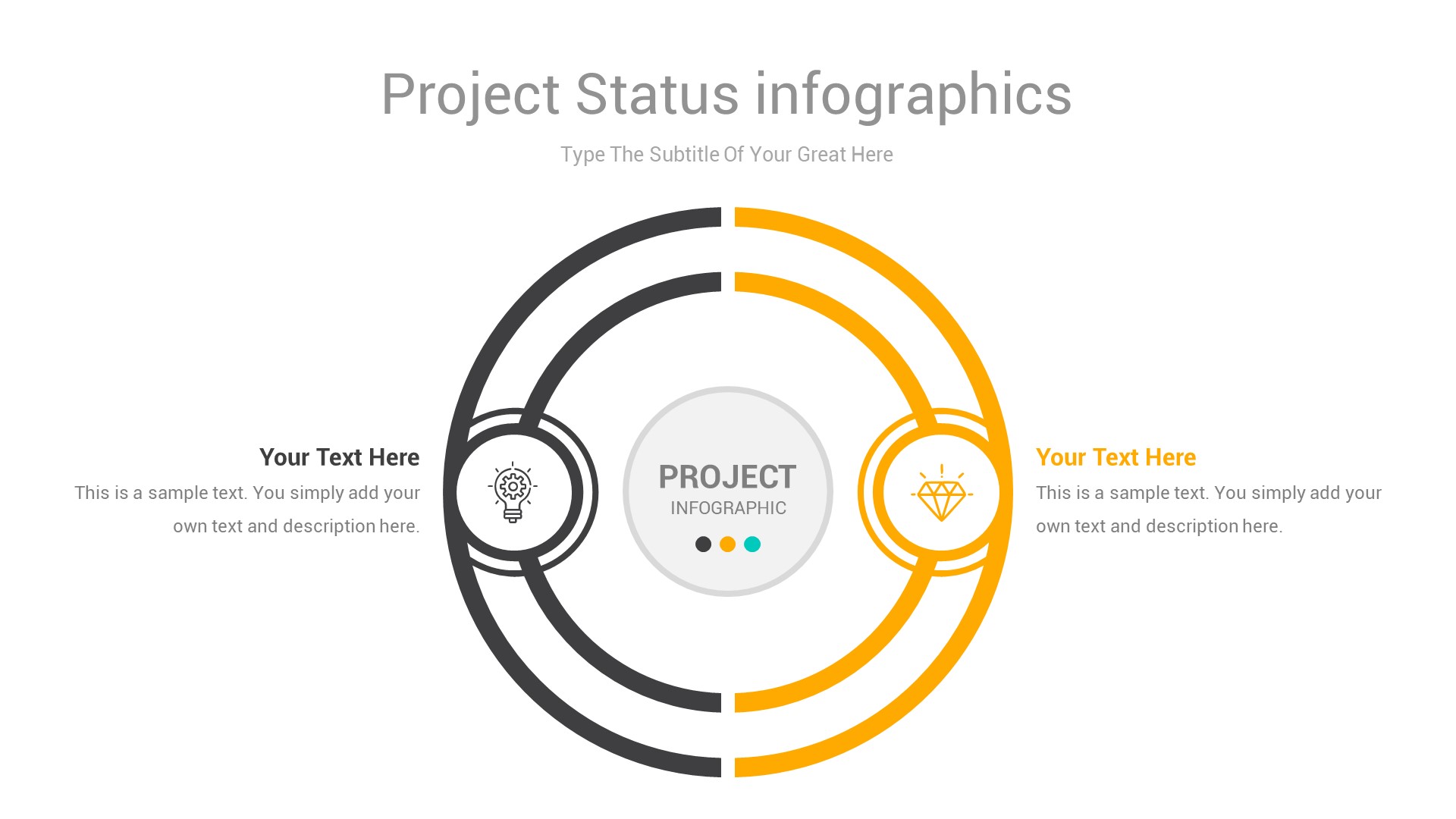 Project Status infographics

Type The Subtitle Of Your Great Here

Your Text Here

This is a sample text. You simply add your own text and description here.

PROJECT

INFOGRAPHIC

Your Text Here

This is a sample text. You simply add your own text and description here.