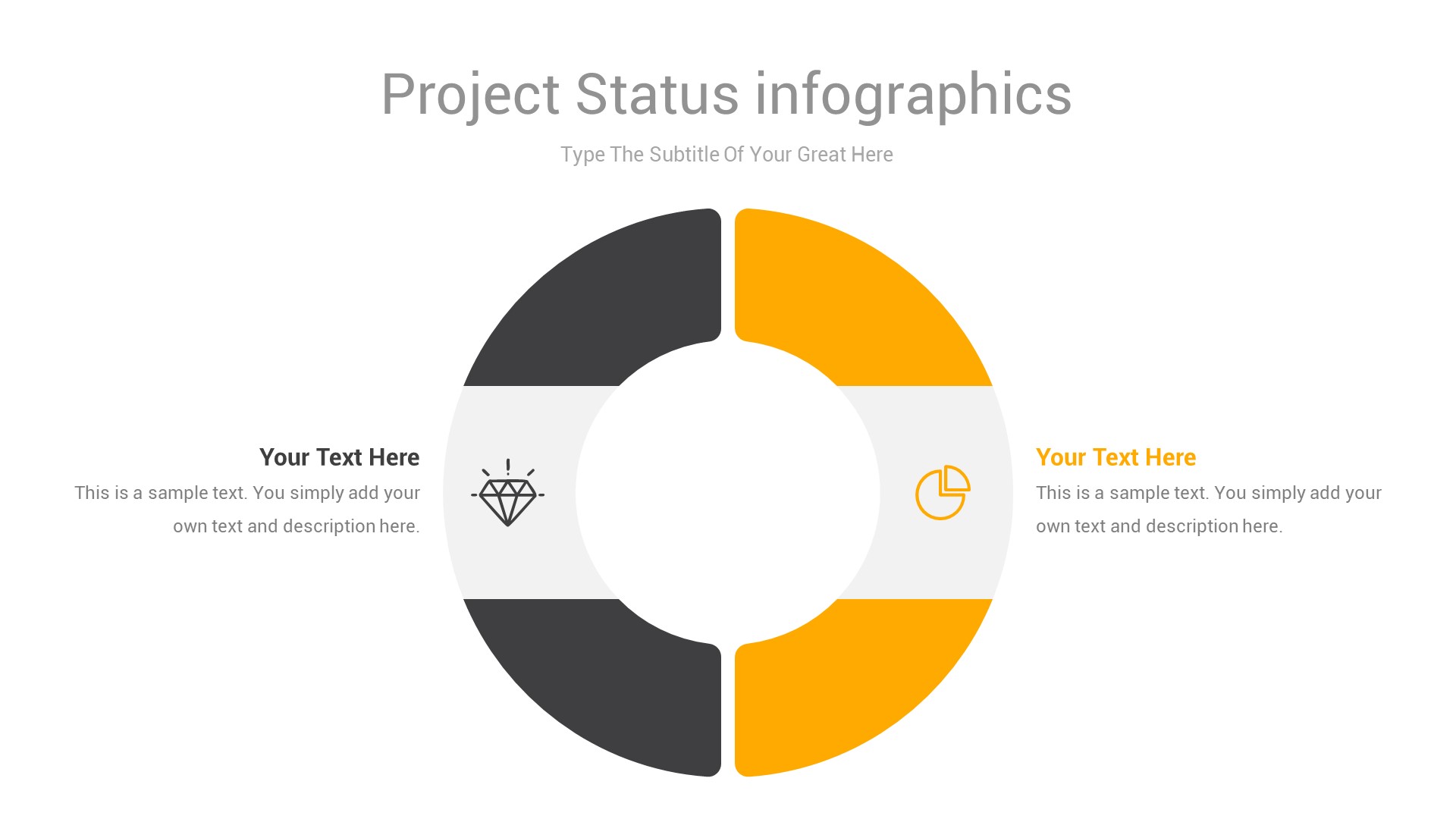 Project Status infographics

Type The Subtitle Of Your Great Here

Your Text Here

This is a sample text. You simply add your own text and description here.

Your Text Here

This is a sample text. You simply add your own text and description here.