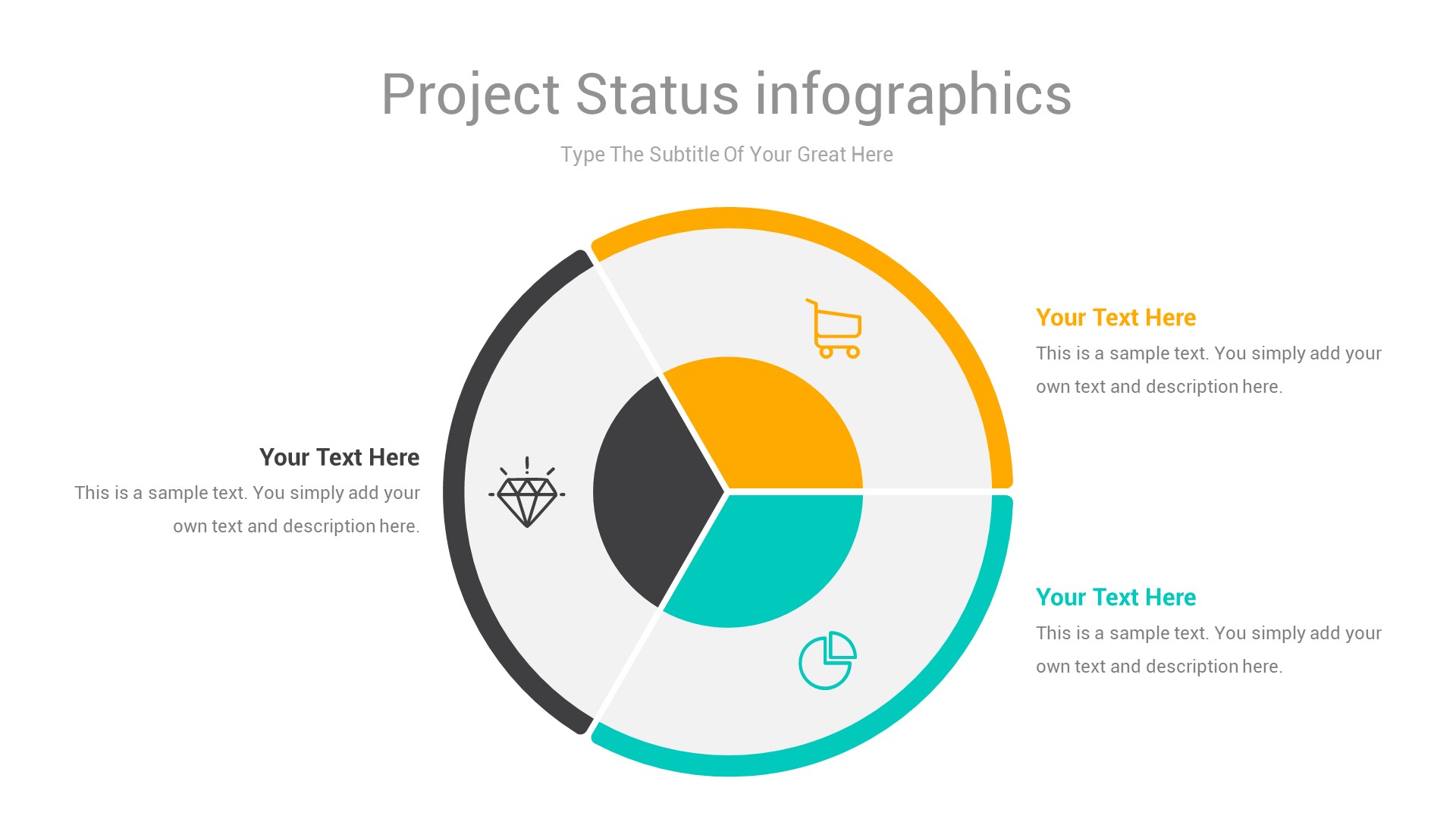 Project Status infographics

Type The Subtitle Of Your Great Here

Your Text Here

This is a sample text. You simply add your own text and description here.

Your Text Here

This is a sample text. You simply add your own text and description here.

Your Text Here

This is a sample text. You simply add your own text and description here.