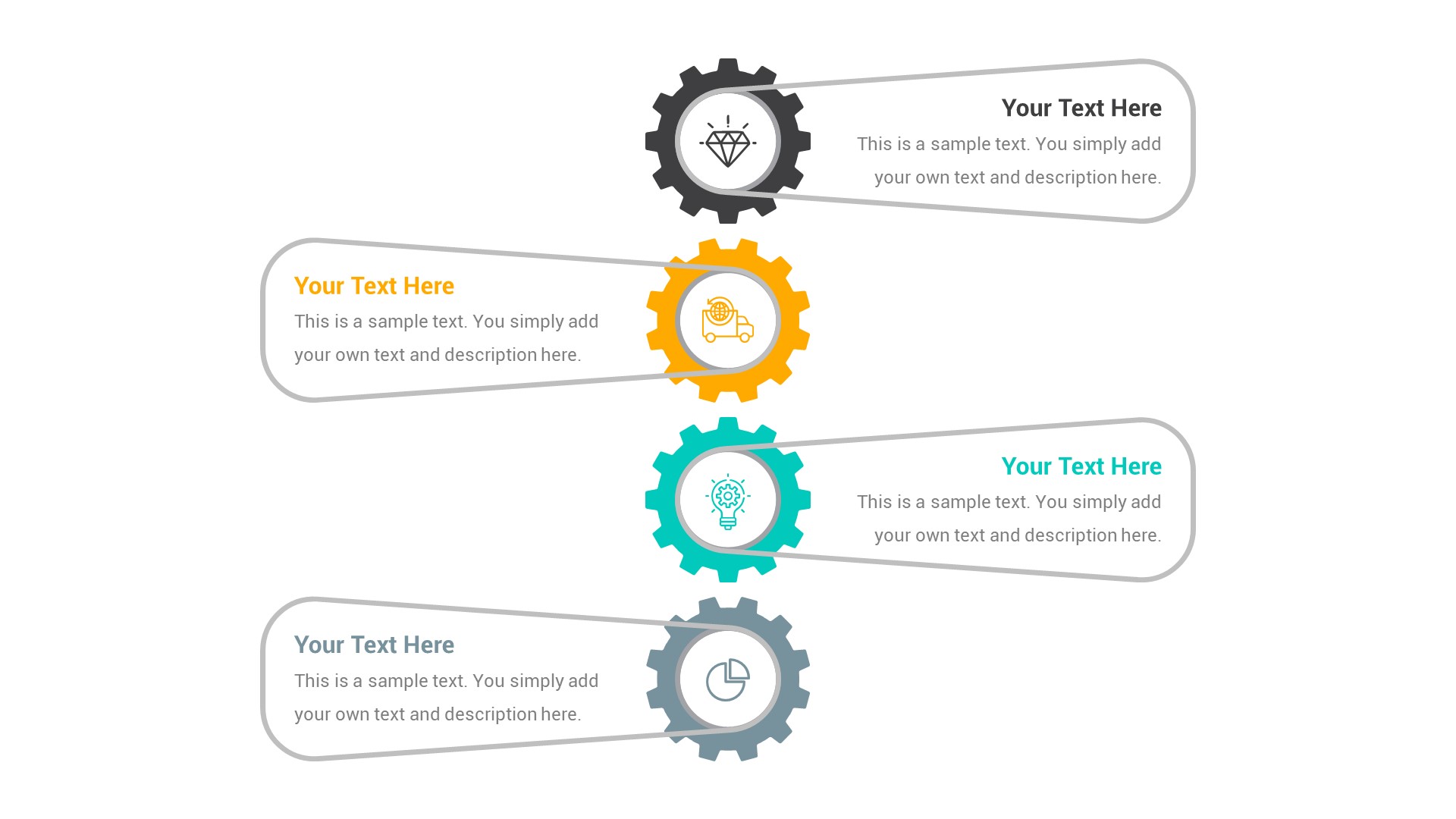 Your Text Here
This is a sample text. You simply add your own text and description here.

Your Text Here
This is a sample text. You simply add your own text and description here.

Your Text Here
This is a sample text. You simply add your own text and description here.

Your Text Here
This is a sample text. You simply add your own text and description here.