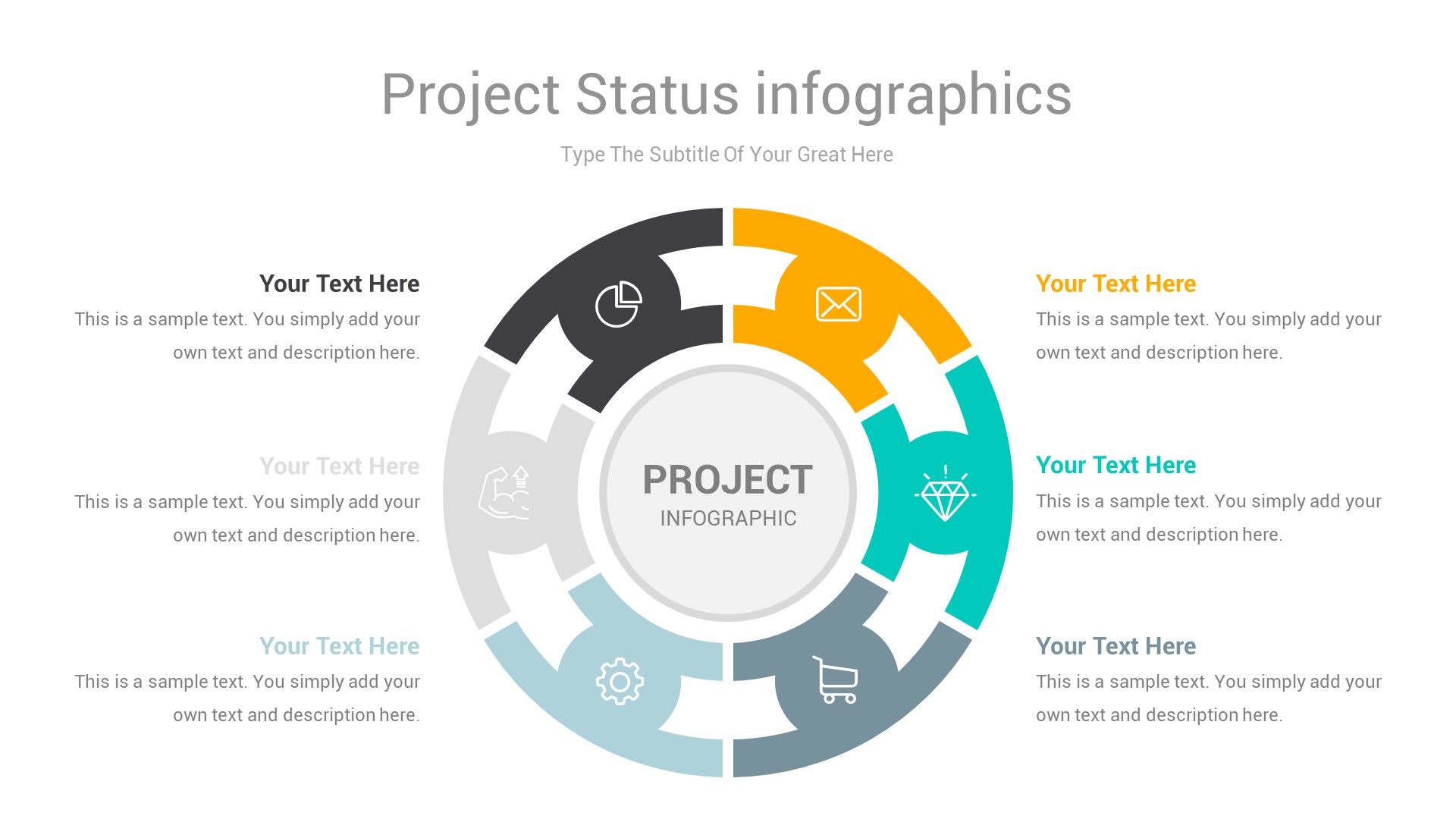 Project Status infographics

Type The Subtitle Of Your Great Here

Your Text Here
This is a sample text. You simply add your own text and description here.

Your Text Here
This is a sample text. You simply add your own text and description here.

Your Text Here
This is a sample text. You simply add your own text and description here.

PROJECT
INFOGRAPHIC

Your Text Here
This is a sample text. You simply add your own text and description here.

Your Text Here
This is a sample text. You simply add your own text and description here.

Your Text Here
This is a sample text. You simply add your own text and description here.