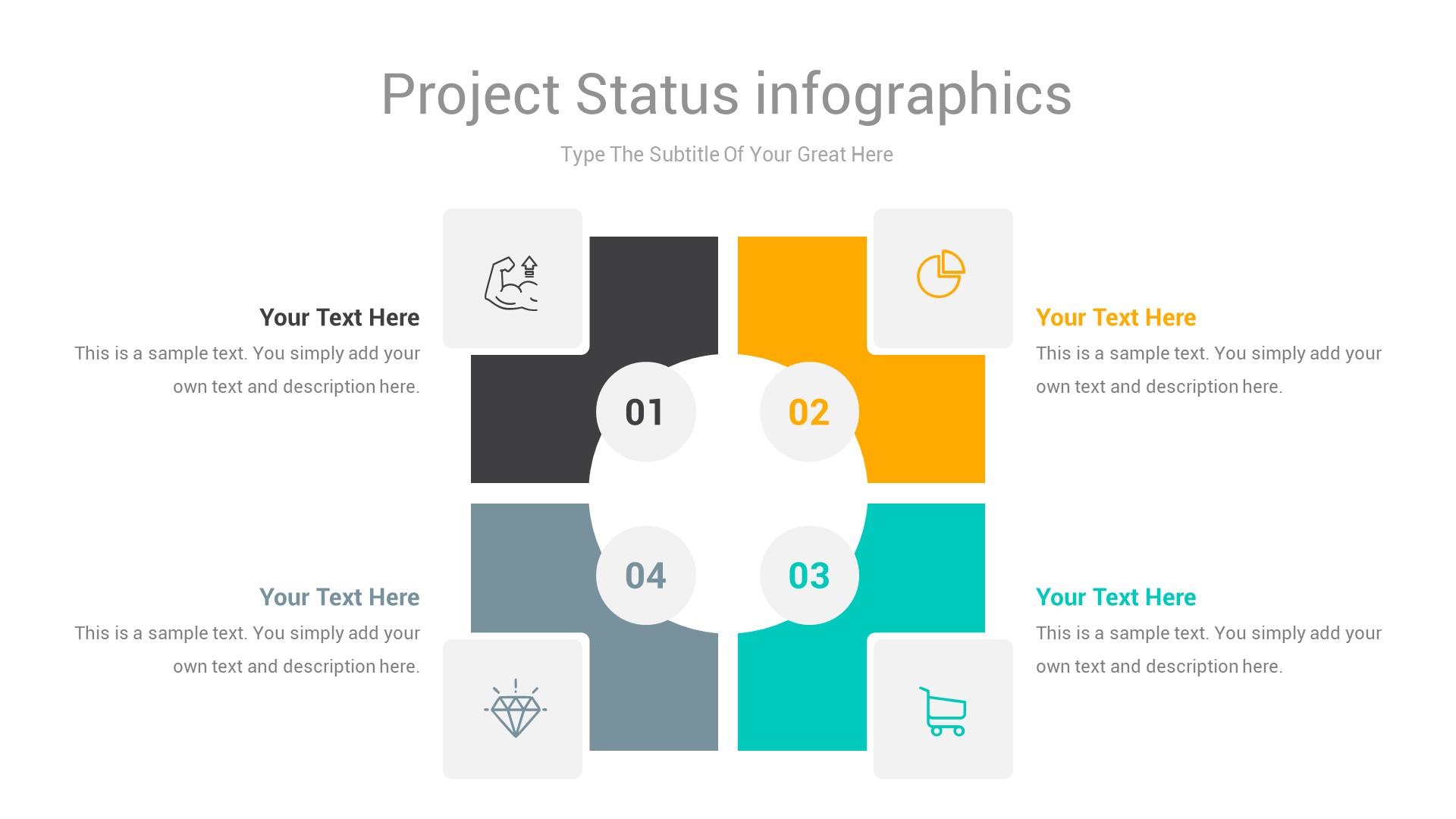 Project Status infographics

Type The Subtitle Of Your Great Here

Your Text Here
This is a sample text. You simply add your own text and description here.

01

02

Your Text Here
This is a sample text. You simply add your own text and description here.

Your Text Here
This is a sample text. You simply add your own text and description here.

04

03

Your Text Here
This is a sample text. You simply add your own text and description here.