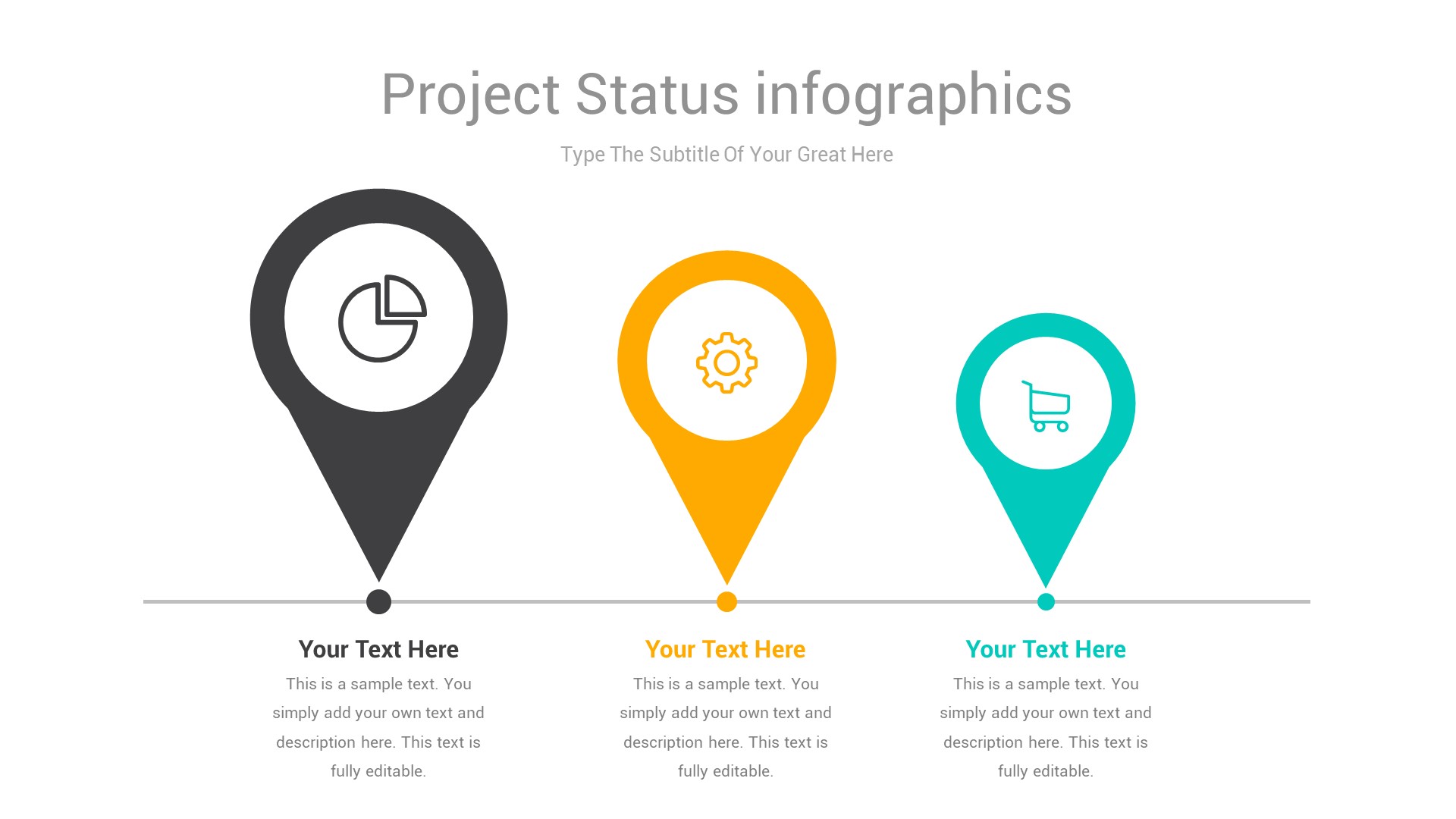 Project Status infographics

Type The Subtitle Of Your Great Here

Your Text Here

This is a sample text. You simply add your own text and description here. This text is fully editable.

Your Text Here

This is a sample text. You simply add your own text and description here. This text is fully editable.

Your Text Here

This is a sample text. You simply add your own text and description here. This text is fully editable.