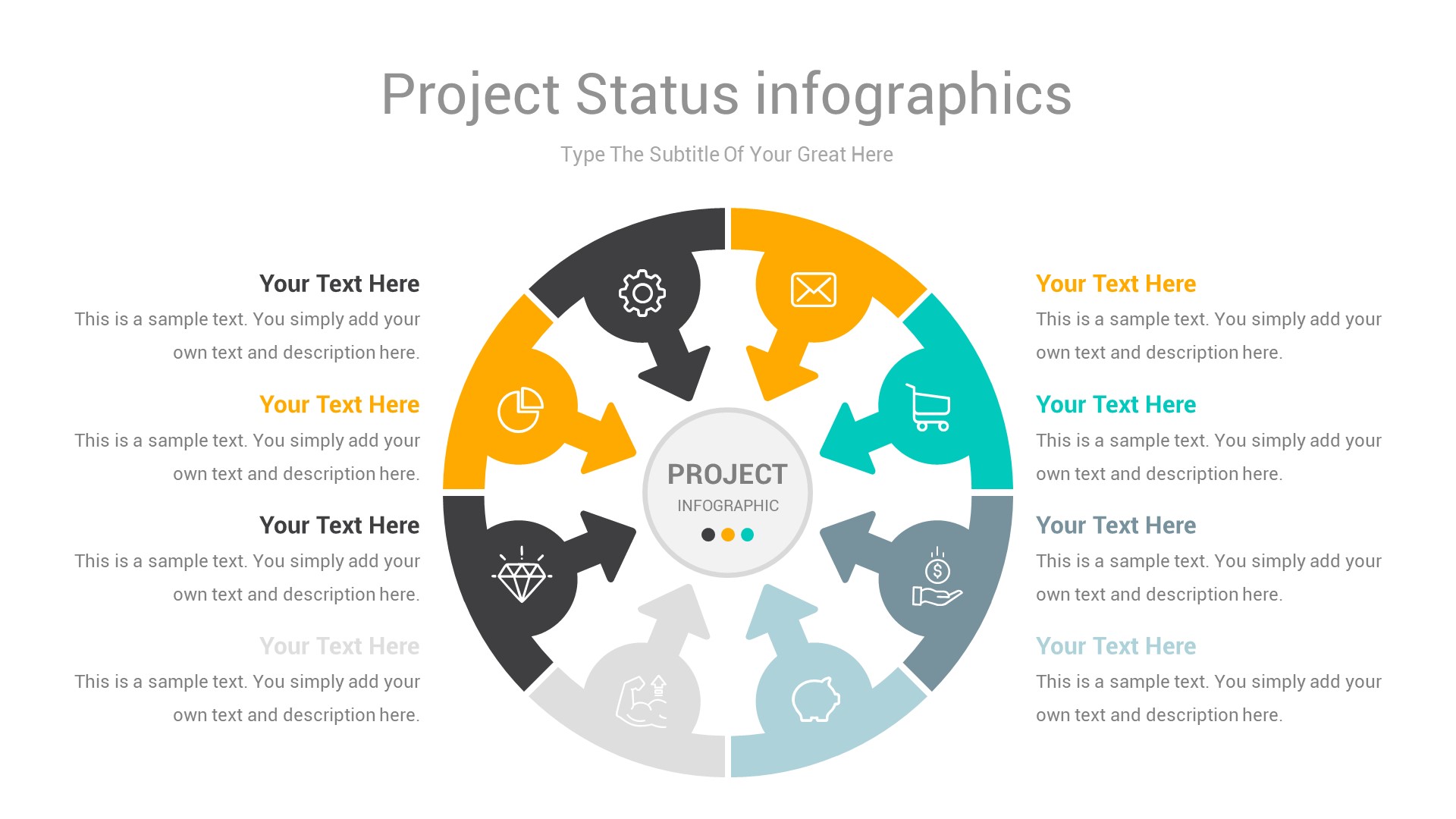 Project Status infographics

Type The Subtitle Of Your Great Here

Your Text Here

This is a sample text. You simply add your own text and description here.

Your Text Here

This is a sample text. You simply add your own text and description here.

Your Text Here

This is a sample text. You simply add your own text and description here.

Your Text Here

This is a sample text. You simply add your own text and description here.

PROJECT

INFOGRAPHIC

Your Text Here

This is a sample text. You simply add your own text and description here.

Your Text Here

This is a sample text. You simply add your own text and description here.

Your Text Here

This is a sample text. You simply add your own text and description here.

Your Text Here

This is a sample text. You simply add your own text and description here.