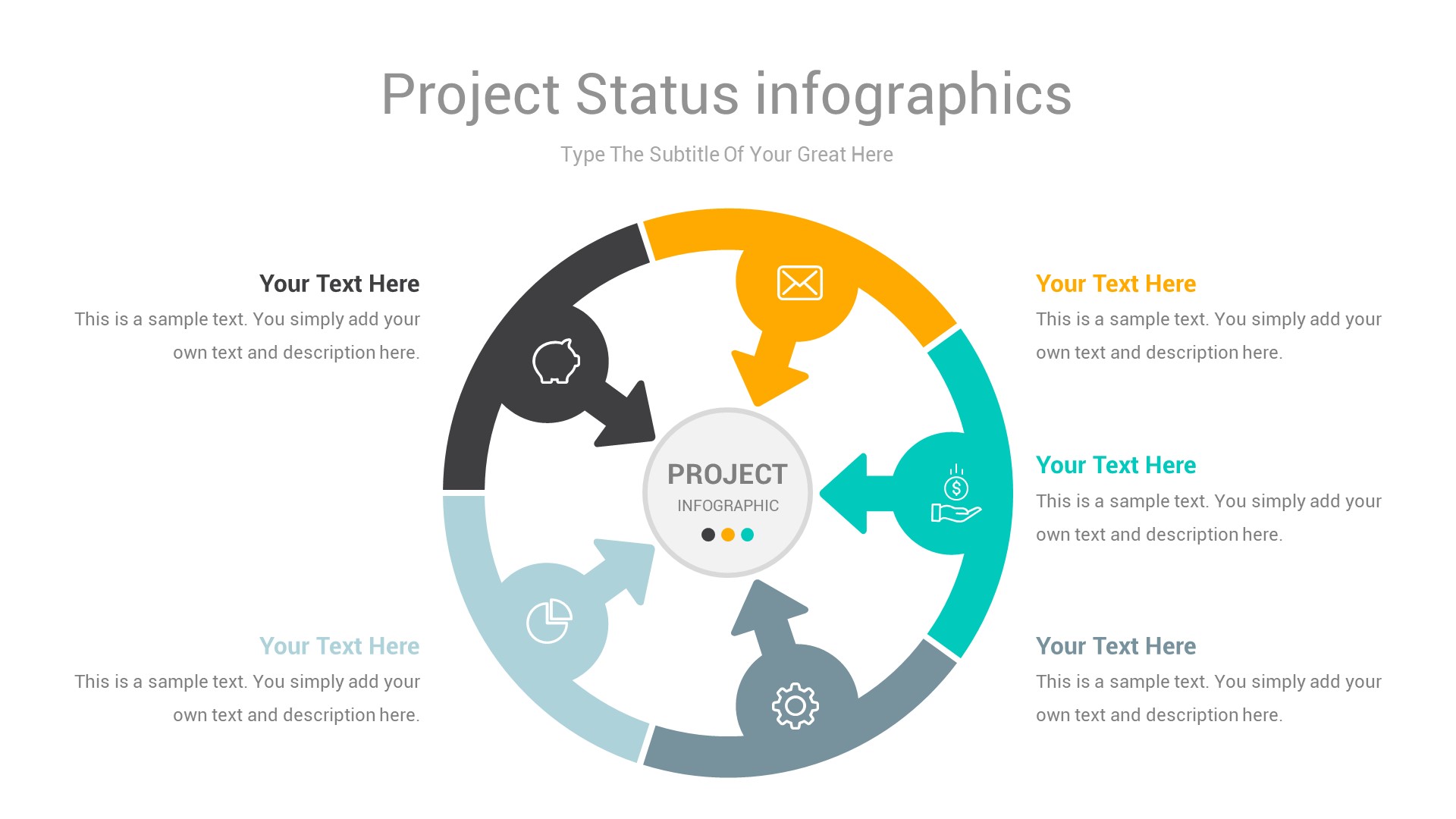 Project Status infographics

Type The Subtitle Of Your Great Here

Your Text Here

This is a sample text. You simply add your own text and description here.

Your Text Here

This is a sample text. You simply add your own text and description here.

PROJECT

INFOGRAPHIC

Your Text Here

This is a sample text. You simply add your own text and description here.

Your Text Here

This is a sample text. You simply add your own text and description here.

Your Text Here

This is a sample text. You simply add your own text and description here.