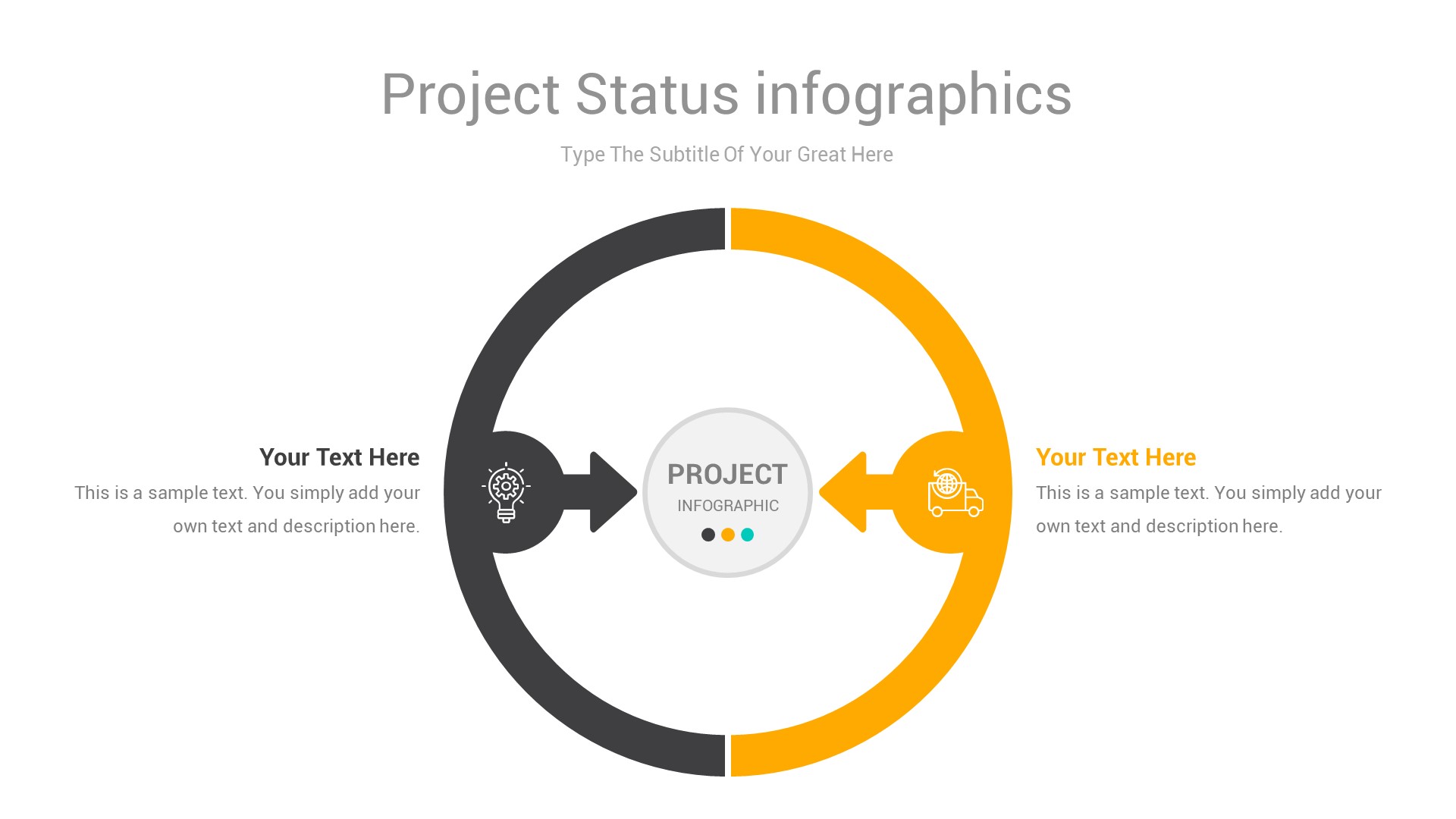 Project Status infographics

Type The Subtitle Of Your Great Here

Your Text Here

This is a sample text. You simply add your own text and description here.

PROJECT

INFOGRAPHIC

Your Text Here

This is a sample text. You simply add your own text and description here.