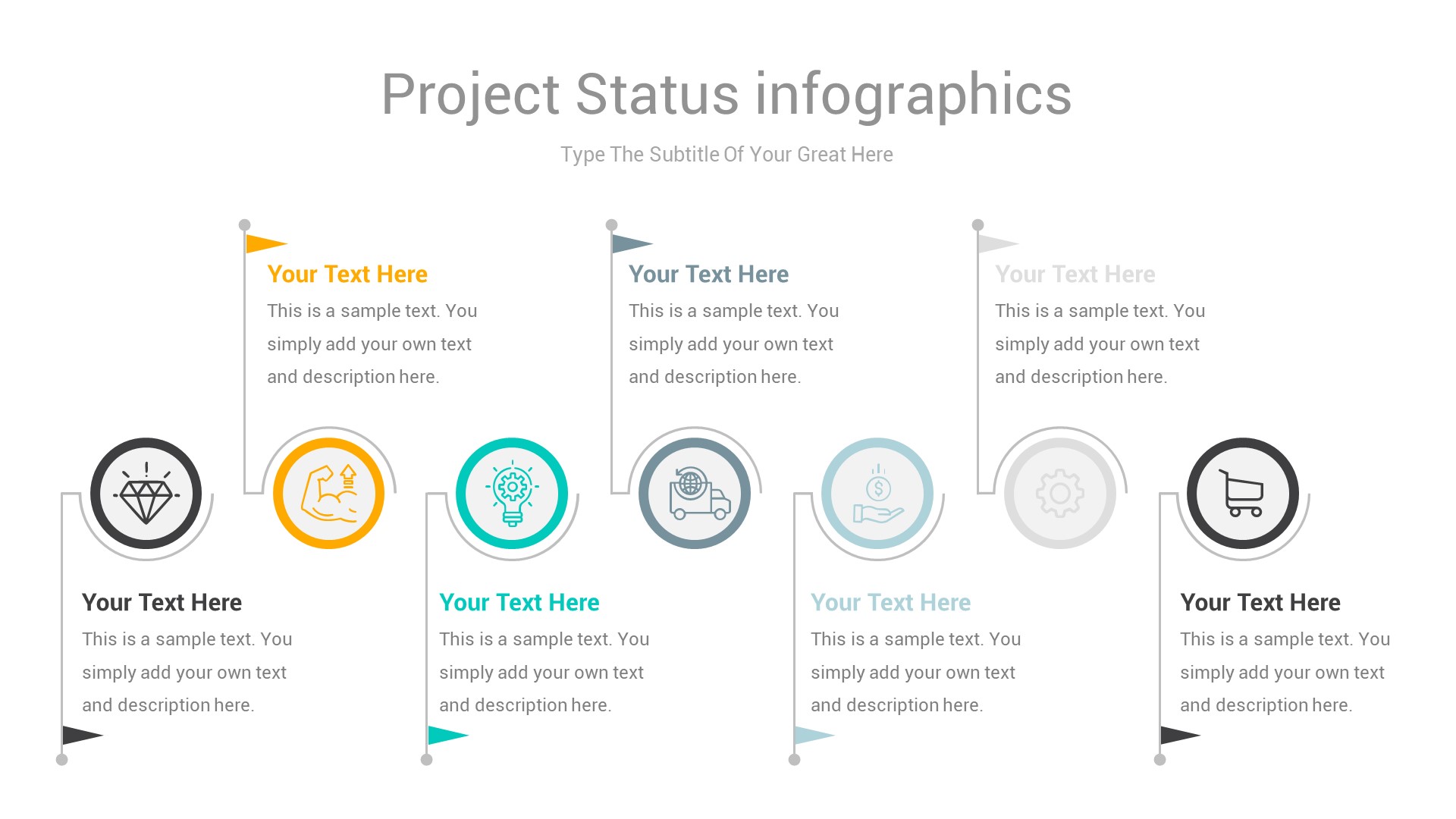 Project Status infographics

Type The Subtitle Of Your Great Here

Your Text Here

This is a sample text. You simply add your own text and description here.

Your Text Here

This is a sample text. You simply add your own text and description here.

Your Text Here

This is a sample text. You simply add your own text and description here.

Your Text Here

This is a sample text. You simply add your own text and description here.

Your Text Here

This is a sample text. You simply add your own text and description here.

Your Text Here

This is a sample text. You simply add your own text and description here.

Your Text Here

This is a sample text. You simply add your own text and description here.