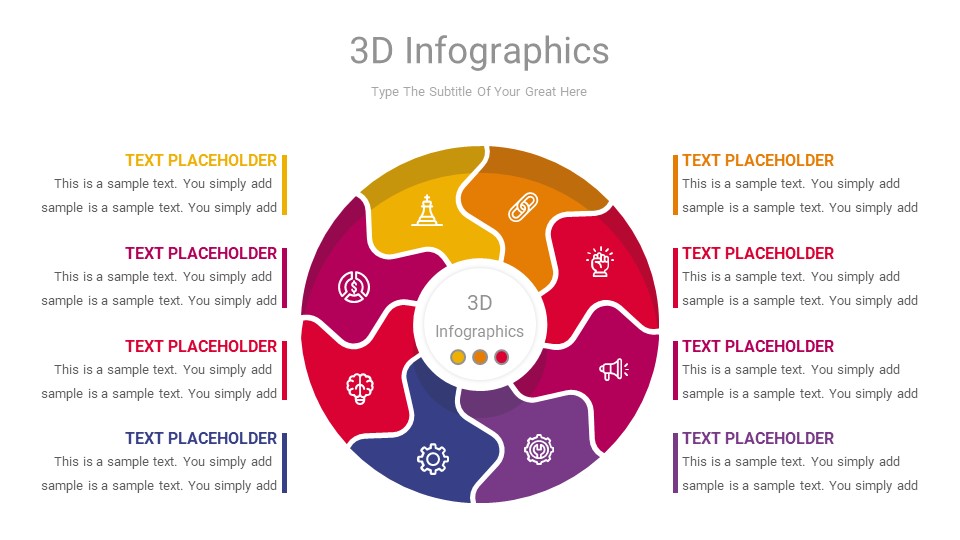 3D Infographics

Type The Subtitle Of Your Great Here

TEXT PLACEHOLDER
This is a sample text. You simply add sample is a sample text. You simply add

TEXT PLACEHOLDER
This is a sample text. You simply add sample is a sample text. You simply add

TEXT PLACEHOLDER
This is a sample text. You simply add sample is a sample text. You simply add

TEXT PLACEHOLDER
This is a sample text. You simply add sample is a sample text. You simply add

3D
Infographics

TEXT PLACEHOLDER
This is a sample text. You simply add sample is a sample text. You simply add

TEXT PLACEHOLDER
This is a sample text. You simply add sample is a sample text. You simply add

TEXT PLACEHOLDER
This is a sample text. You simply add sample is a sample text. You simply add

TEXT PLACEHOLDER
This is a sample text. You simply add sample is a sample text. You simply add