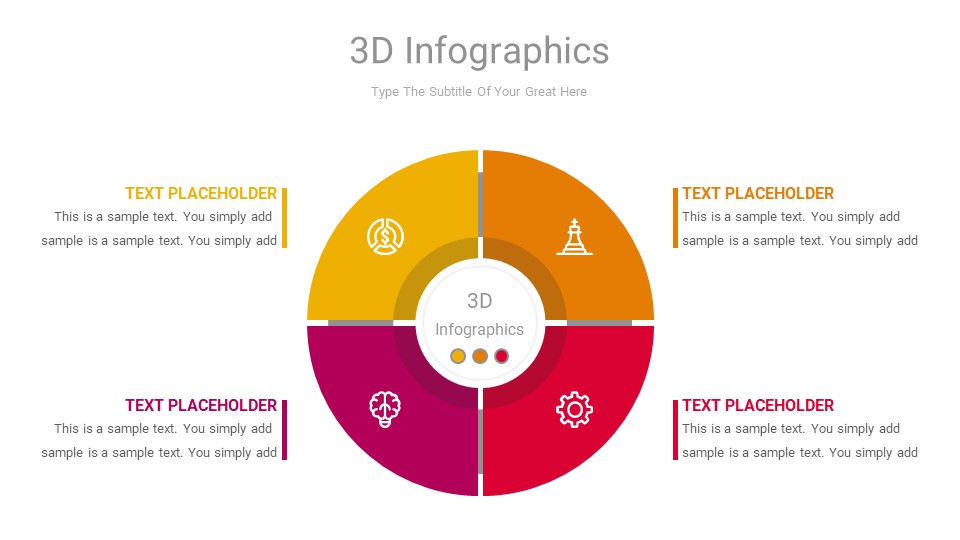 3D Infographics

Type The Subtitle Of Your Great Here

TEXT PLACEHOLDER
This is a sample text. You simply add sample is a sample text. You simply add

TEXT PLACEHOLDER
This is a sample text. You simply add sample is a sample text. You simply add

3D
Infographics

TEXT PLACEHOLDER
This is a sample text. You simply add sample is a sample text. You simply add

TEXT PLACEHOLDER
This is a sample text. You simply add sample is a sample text. You simply add