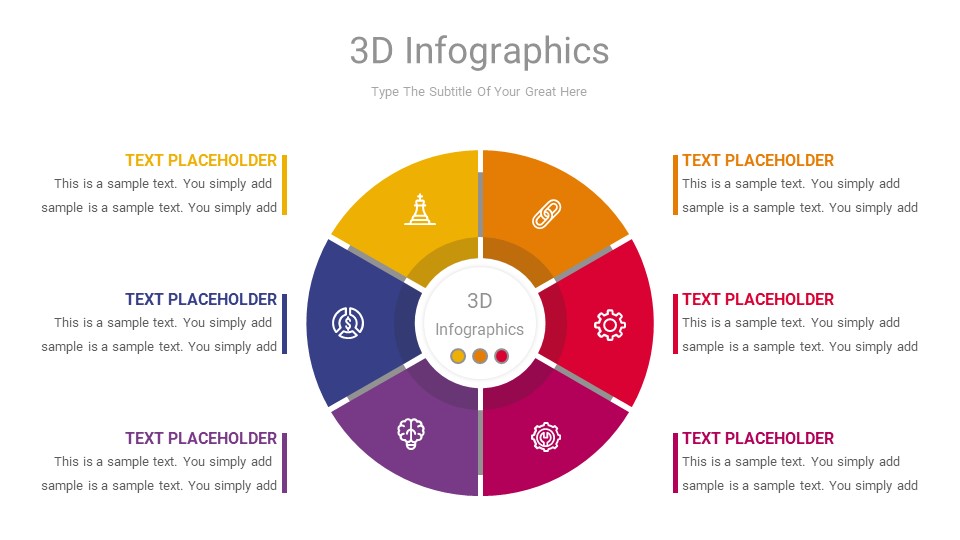 3D Infographics

Type The Subtitle Of Your Great Here

TEXT PLACEHOLDER
This is a sample text. You simply add sample is a sample text. You simply add

TEXT PLACEHOLDER
This is a sample text. You simply add sample is a sample text. You simply add

TEXT PLACEHOLDER
This is a sample text. You simply add sample is a sample text. You simply add

3D Infographics

TEXT PLACEHOLDER
This is a sample text. You simply add sample is a sample text. You simply add

TEXT PLACEHOLDER
This is a sample text. You simply add sample is a sample text. You simply add

TEXT PLACEHOLDER
This is a sample text. You simply add sample is a sample text. You simply add