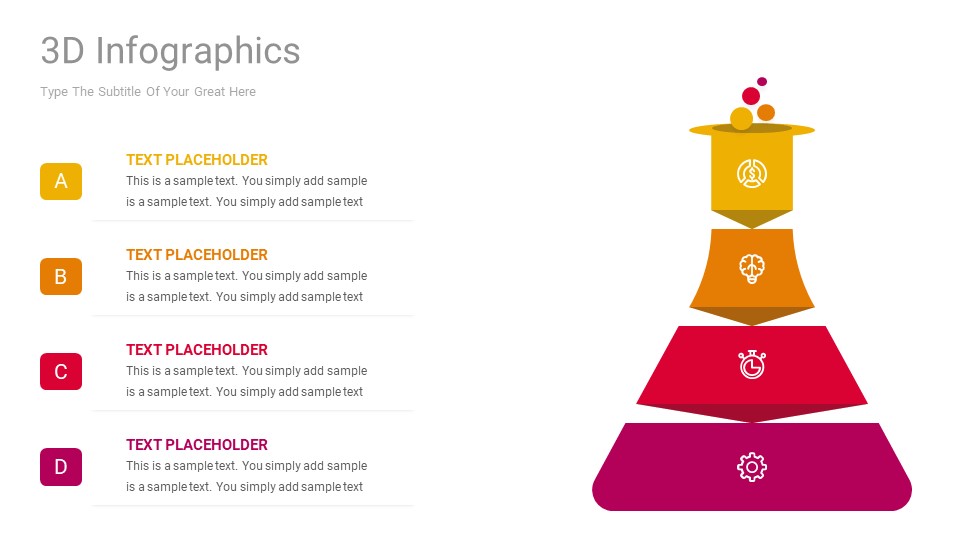 3D Infographics

Type The Subtitle Of Your Great Here

A

TEXT PLACEHOLDER

This is a sample text. You simply add sample is a sample text. You simply add sample text

B

TEXT PLACEHOLDER

This is a sample text. You simply add sample is a sample text. You simply add sample text

C

TEXT PLACEHOLDER

This is a sample text. You simply add sample is a sample text. You simply add sample text

D

TEXT PLACEHOLDER

This is a sample text. You simply add sample is a sample text. You simply add sample text