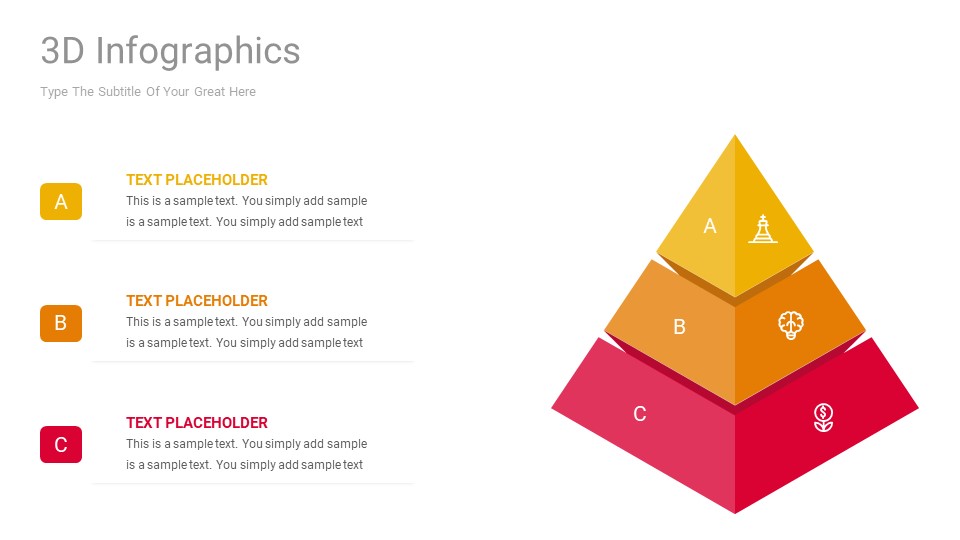 3D Infographics

Type The Subtitle Of Your Great Here

A

TEXT PLACEHOLDER

This is a sample text. You simply add sample is a sample text. You simply add sample text

B

TEXT PLACEHOLDER

This is a sample text. You simply add sample is a sample text. You simply add sample text

C

TEXT PLACEHOLDER

This is a sample text. You simply add sample is a sample text. You simply add sample text

A

B

C