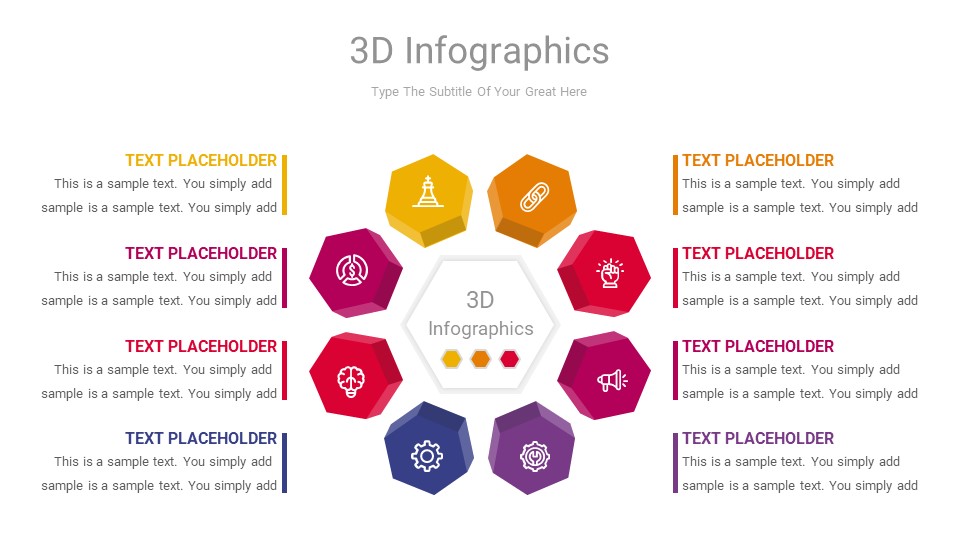 3D Infographics

Type The Subtitle Of Your Great Here

TEXT PLACEHOLDER
This is a sample text. You simply add sample is a sample text. You simply add

TEXT PLACEHOLDER
This is a sample text. You simply add sample is a sample text. You simply add

TEXT PLACEHOLDER
This is a sample text. You simply add sample is a sample text. You simply add

TEXT PLACEHOLDER
This is a sample text. You simply add sample is a sample text. You simply add

3D Infographics

TEXT PLACEHOLDER
This is a sample text. You simply add sample is a sample text. You simply add

TEXT PLACEHOLDER
This is a sample text. You simply add sample is a sample text. You simply add

TEXT PLACEHOLDER
This is a sample text. You simply add sample is a sample text. You simply add

TEXT PLACEHOLDER
This is a sample text. You simply add sample is a sample text. You simply add