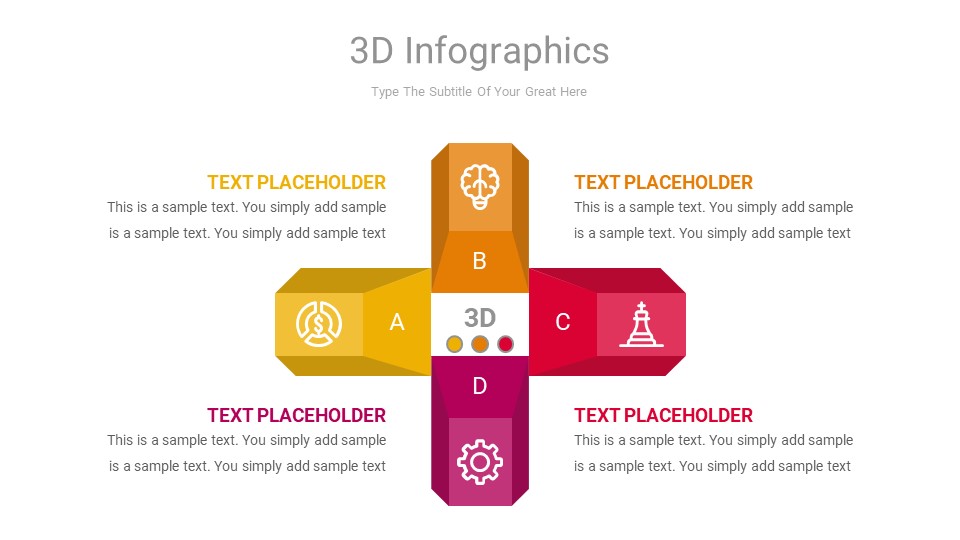 3D Infographics

Type The Subtitle Of Your Great Here

TEXT PLACEHOLDER

This is a sample text. You simply add sample is a sample text. You simply add sample text

TEXT PLACEHOLDER

This is a sample text. You simply add sample is a sample text. You simply add sample text

B

A

3D

C

D

TEXT PLACEHOLDER

This is a sample text. You simply add sample is a sample text. You simply add sample text

TEXT PLACEHOLDER

This is a sample text. You simply add sample is a sample text. You simply add sample text