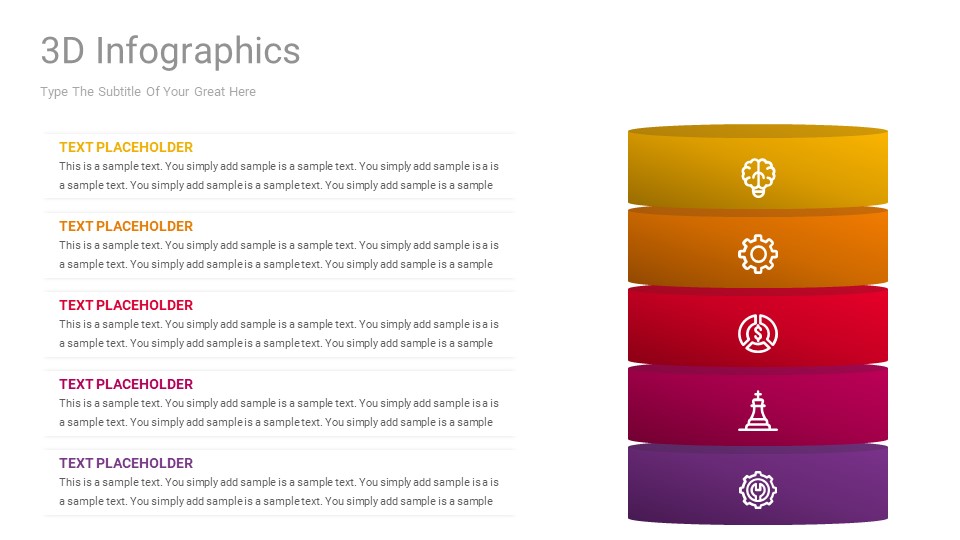 3D Infographics

Type The Subtitle Of Your Great Here

TEXT PLACEHOLDER

This is a sample text. You simply add sample is a sample text. You simply add sample is a is a sample text. You simply add sample is a sample text. You simply add sample is a sample

TEXT PLACEHOLDER

This is a sample text. You simply add sample is a sample text. You simply add sample is a is a sample text. You simply add sample is a sample text. You simply add sample is a sample

TEXT PLACEHOLDER

This is a sample text. You simply add sample is a sample text. You simply add sample is a is a sample text. You simply add sample is a sample text. You simply add sample is a sample

TEXT PLACEHOLDER

This is a sample text. You simply add sample is a sample text. You simply add sample is a is a sample text. You simply add sample is a sample text. You simply add sample is a sample

TEXT PLACEHOLDER

This is a sample text. You simply add sample is a sample text. You simply add sample is a is a sample text. You simply add sample is a sample text. You simply add sample is a sample