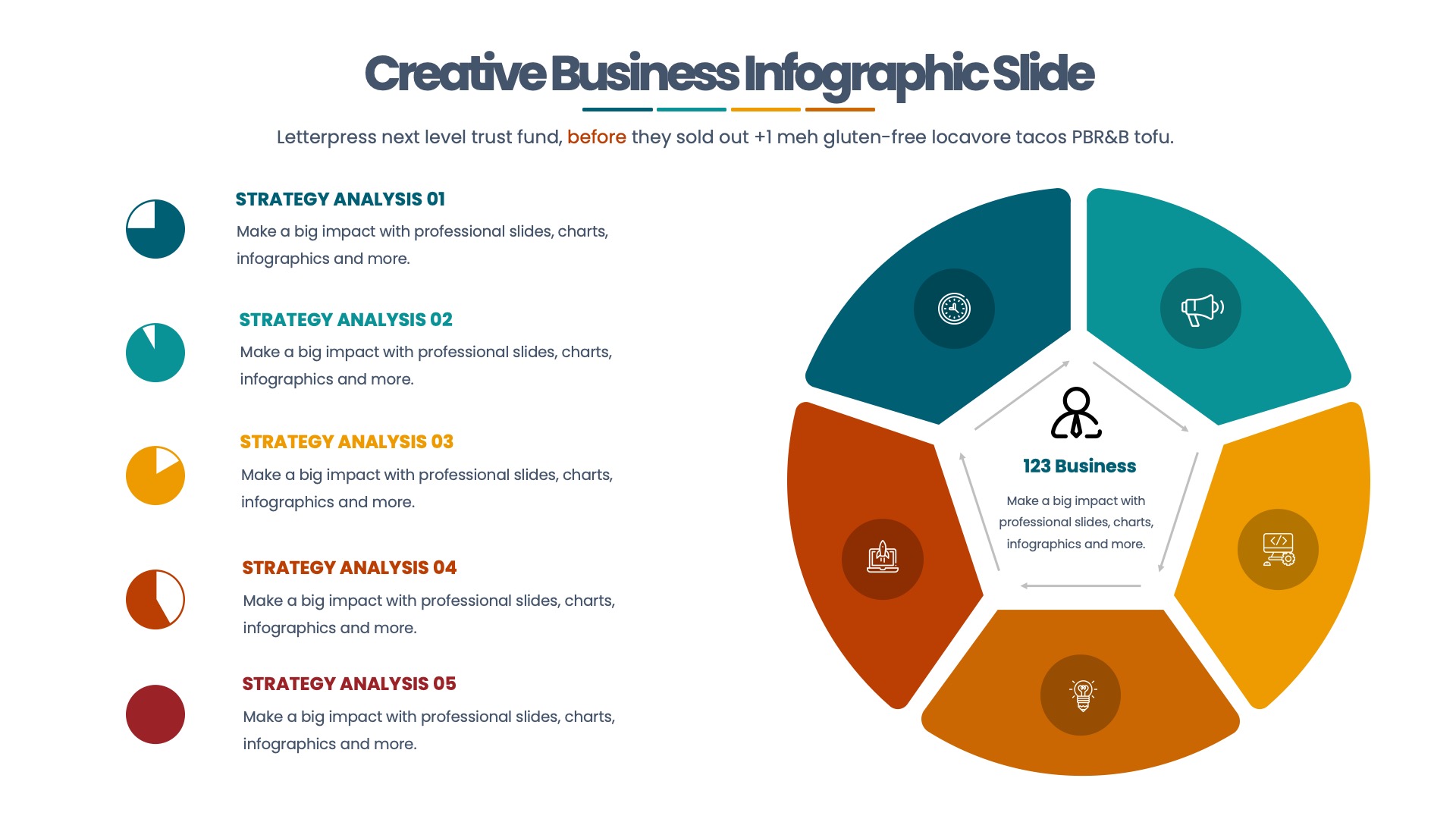 Creative Business Infographic Slide

Letterpress next level trust fund, before they sold out +1 meh gluten-free locavore tacos PBR&B tofu.

STRATEGY ANALYSIS 01
Make a big impact with professional slides, charts, infographics and more.

STRATEGY ANALYSIS 02
Make a big impact with professional slides, charts, infographics and more.

STRATEGY ANALYSIS 03
Make a big impact with professional slides, charts, infographics and more.

STRATEGY ANALYSIS 04
Make a big impact with professional slides, charts, infographics and more.

STRATEGY ANALYSIS 05
Make a big impact with professional slides, charts, infographics and more.

123 Business
Make a big impact with professional slides, charts, infographics and more.