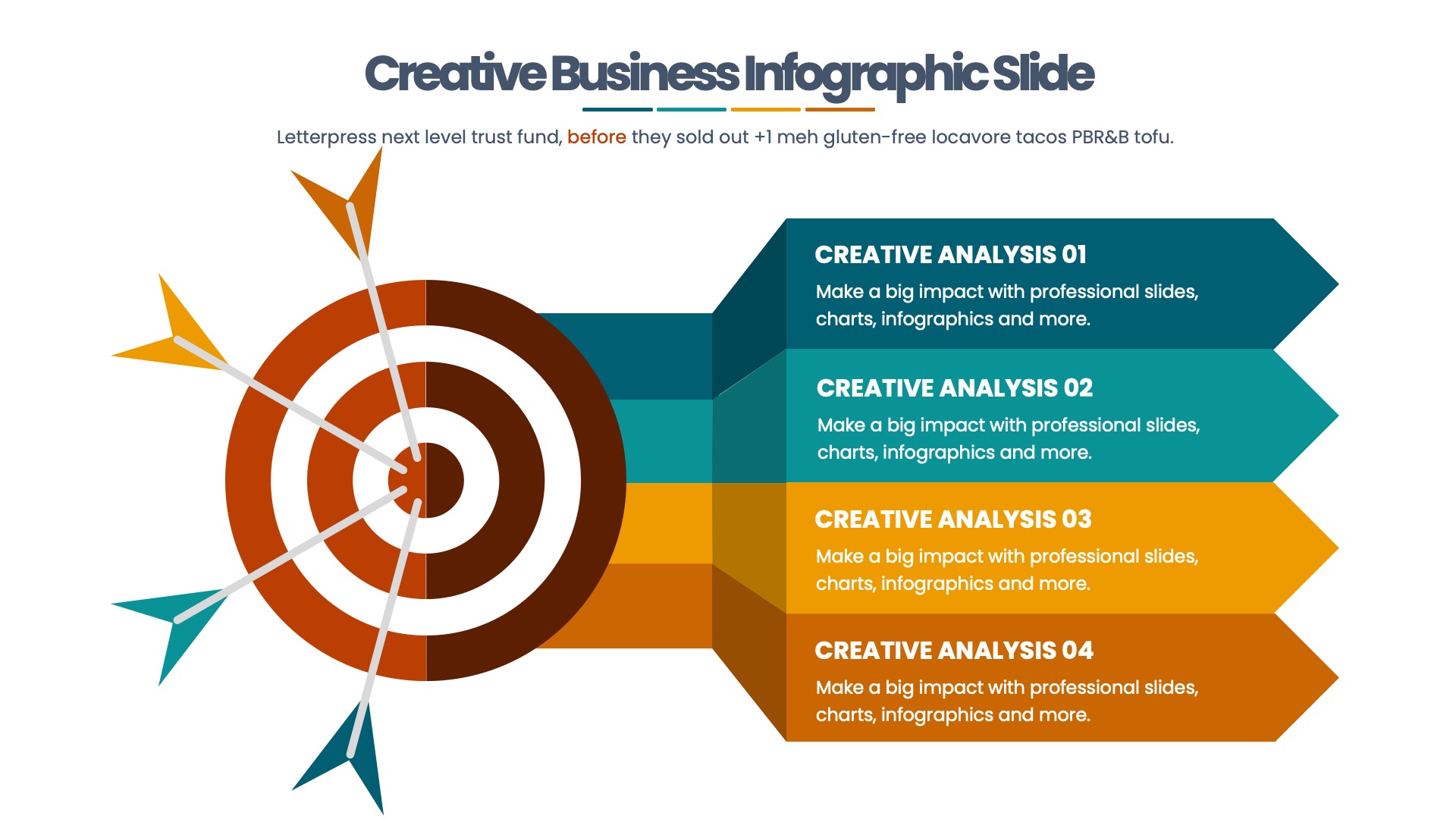 Creative Business Infographic Slide

Letterpress next level trust fund, before they sold out +1 meh gluten-free locavore tacos PBR&B tofu.

CREATIVE ANALYSIS 01

Make a big impact with professional slides, charts, infographics and more.

CREATIVE ANALYSIS 02

Make a big impact with professional slides, charts, infographics and more.

CREATIVE ANALYSIS 03

Make a big impact with professional slides, charts, infographics and more.

CREATIVE ANALYSIS 04

Make a big impact with professional slides, charts, infographics and more.