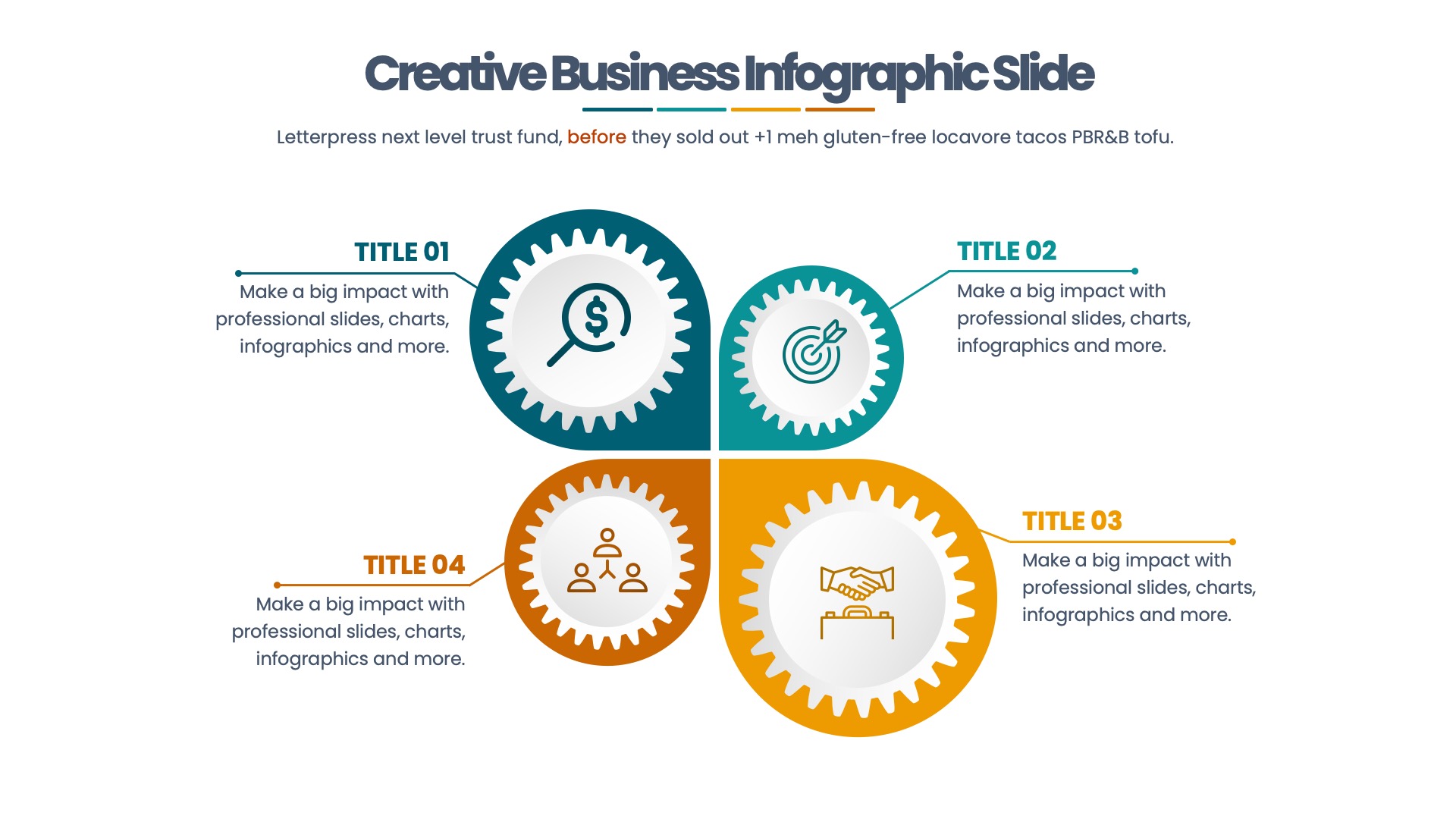 Creative Business Infographic Slide

Letterpress next level trust fund, before they sold out +1 meh gluten-free locavore tacos PBR&B tofu.

TITLE 01

Make a big impact with professional slides, charts, infographics and more.

TITLE 02

Make a big impact with professional slides, charts, infographics and more.

TITLE 04

Make a big impact with professional slides, charts, infographics and more.

TITLE 03

Make a big impact with professional slides, charts, infographics and more.