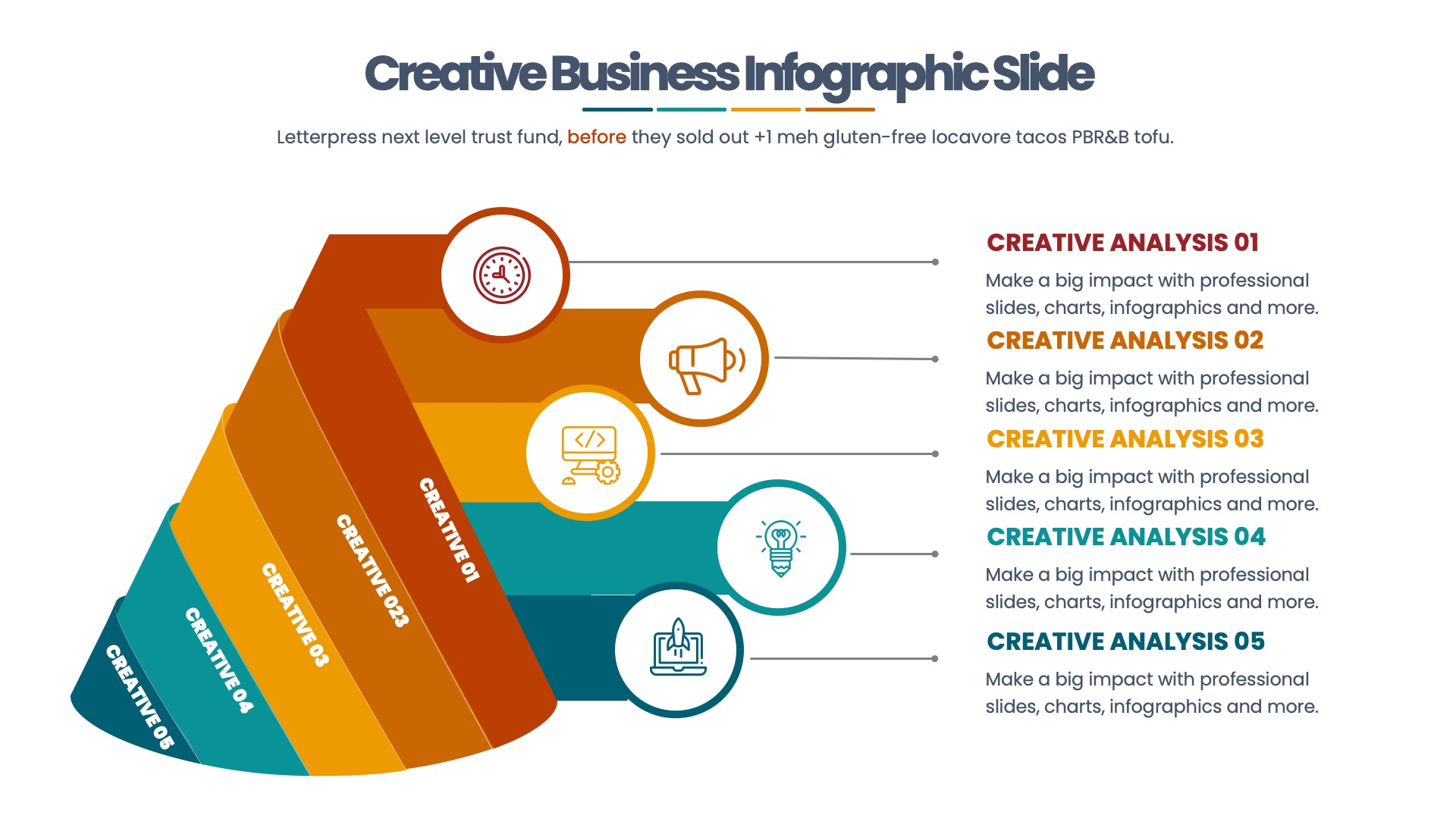 Creative Business Infographic Slide

Letterpress next level trust fund, before they sold out +1 meh gluten-free locavore tacos PBR&B tofu.

CREATIVE 01

CREATIVE 023

CREATIVE 03

CREATIVE 04

CREATIVE 05

CREATIVE ANALYSIS 01

Make a big impact with professional slides, charts, infographics and more.

CREATIVE ANALYSIS 02

Make a big impact with professional slides, charts, infographics and more.

CREATIVE ANALYSIS 03

Make a big impact with professional slides, charts, infographics and more.

CREATIVE ANALYSIS 04

Make a big impact with professional slides, charts, infographics and more.

CREATIVE ANALYSIS 05

Make a big impact with professional slides, charts, infographics and more.