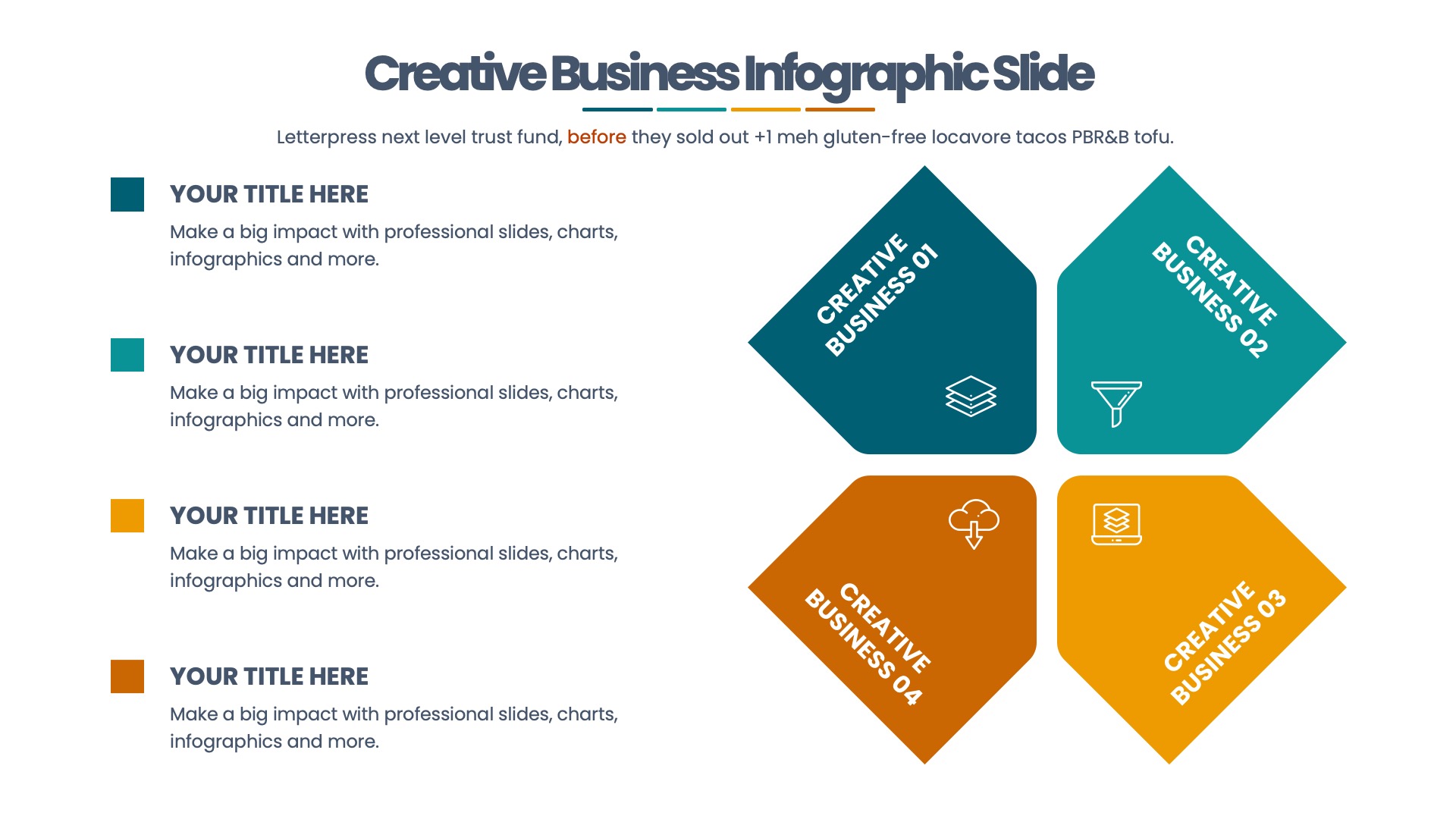 Creative Business Infographic Slide

Letterpress next level trust fund, before they sold out +1 meh gluten-free locavore tacos PBR&B tofu.

YOUR TITLE HERE
Make a big impact with professional slides, charts, infographics and more.

YOUR TITLE HERE
Make a big impact with professional slides, charts, infographics and more.

YOUR TITLE HERE
Make a big impact with professional slides, charts, infographics and more.

YOUR TITLE HERE
Make a big impact with professional slides, charts, infographics and more.

CREATIVE BUSINESS 01

CREATIVE BUSINESS 02

CREATIVE BUSINESS 04

CREATIVE BUSINESS 03