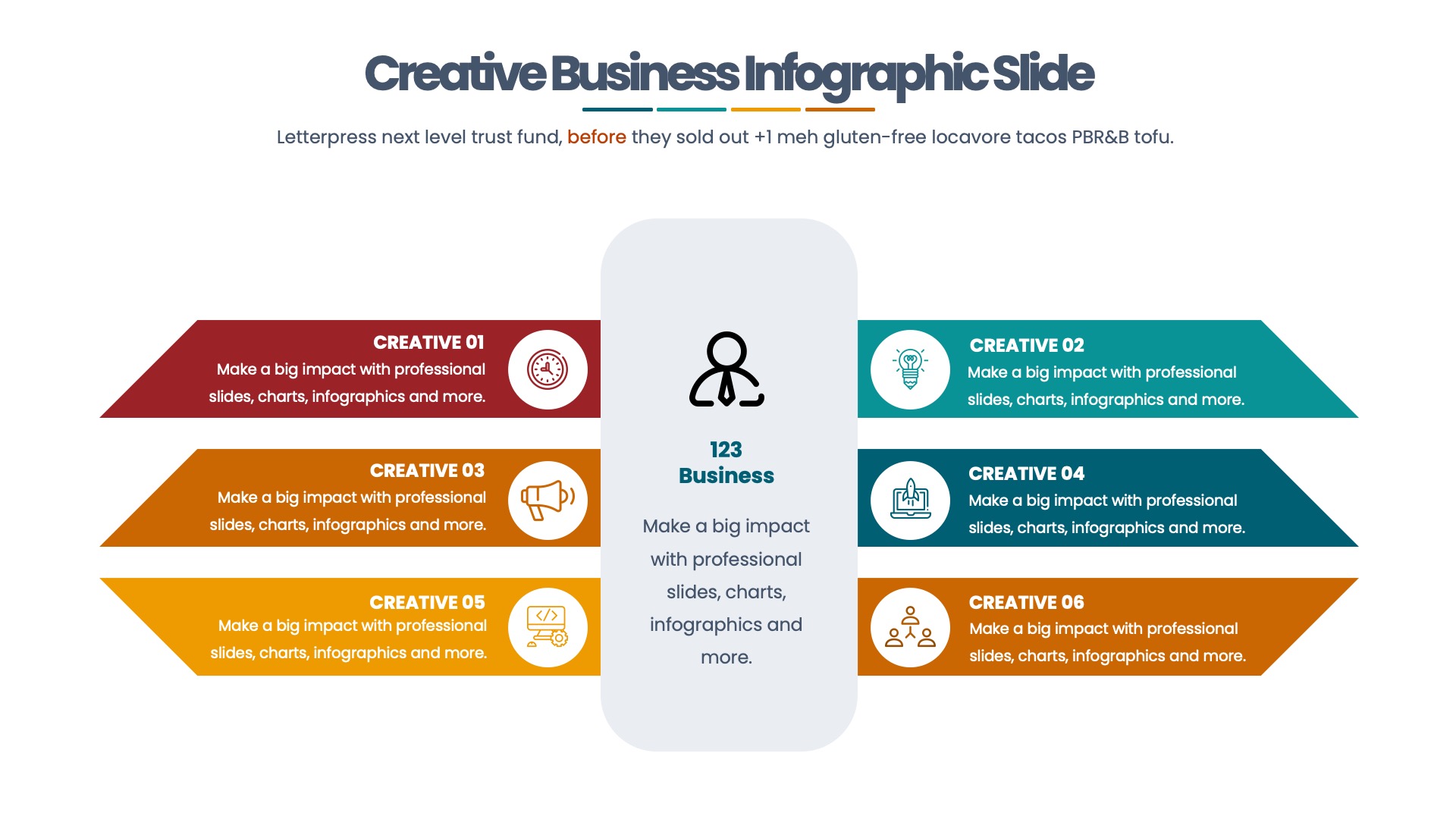 Creative Business Infographic Slide

Letterpress next level trust fund, before they sold out +1 meh gluten-free locavore tacos PBR&B tofu.

CREATIVE 01
Make a big impact with professional slides, charts, infographics and more.

CREATIVE 03
Make a big impact with professional slides, charts, infographics and more.

CREATIVE 05
Make a big impact with professional slides, charts, infographics and more.

123
Business

Make a big impact with professional slides, charts, infographics and more.

CREATIVE 02
Make a big impact with professional slides, charts, infographics and more.

CREATIVE 04
Make a big impact with professional slides, charts, infographics and more.

CREATIVE 06
Make a big impact with professional slides, charts, infographics and more.