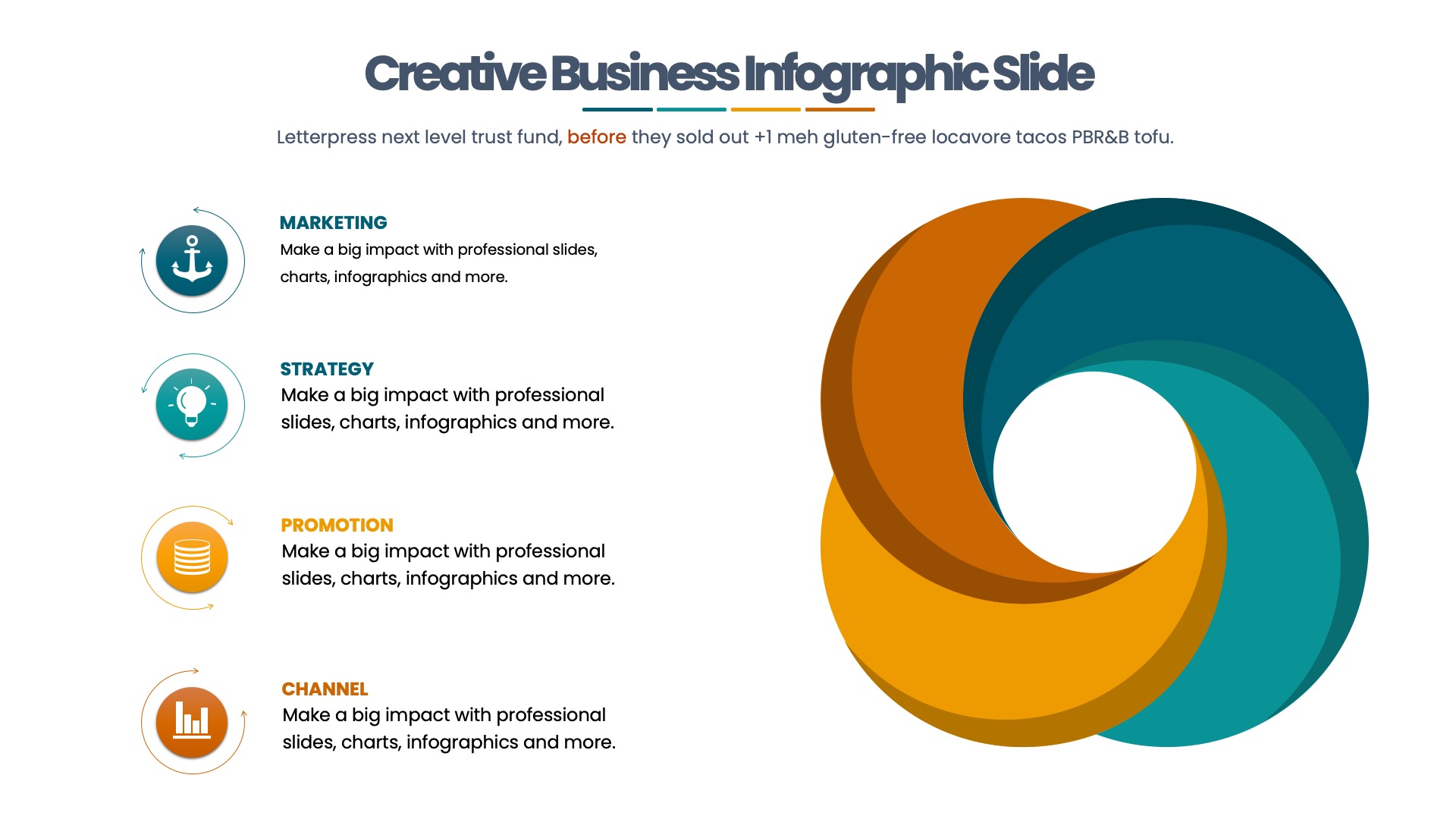 Creative Business Infographic Slide

Letterpress next level trust fund, before they sold out +1 meh gluten-free locavore tacos PBR&B tofu.

MARKETING
Make a big impact with professional slides, charts, infographics and more.

STRATEGY
Make a big impact with professional slides, charts, infographics and more.

PROMOTION
Make a big impact with professional slides, charts, infographics and more.

CHANNEL
Make a big impact with professional slides, charts, infographics and more.