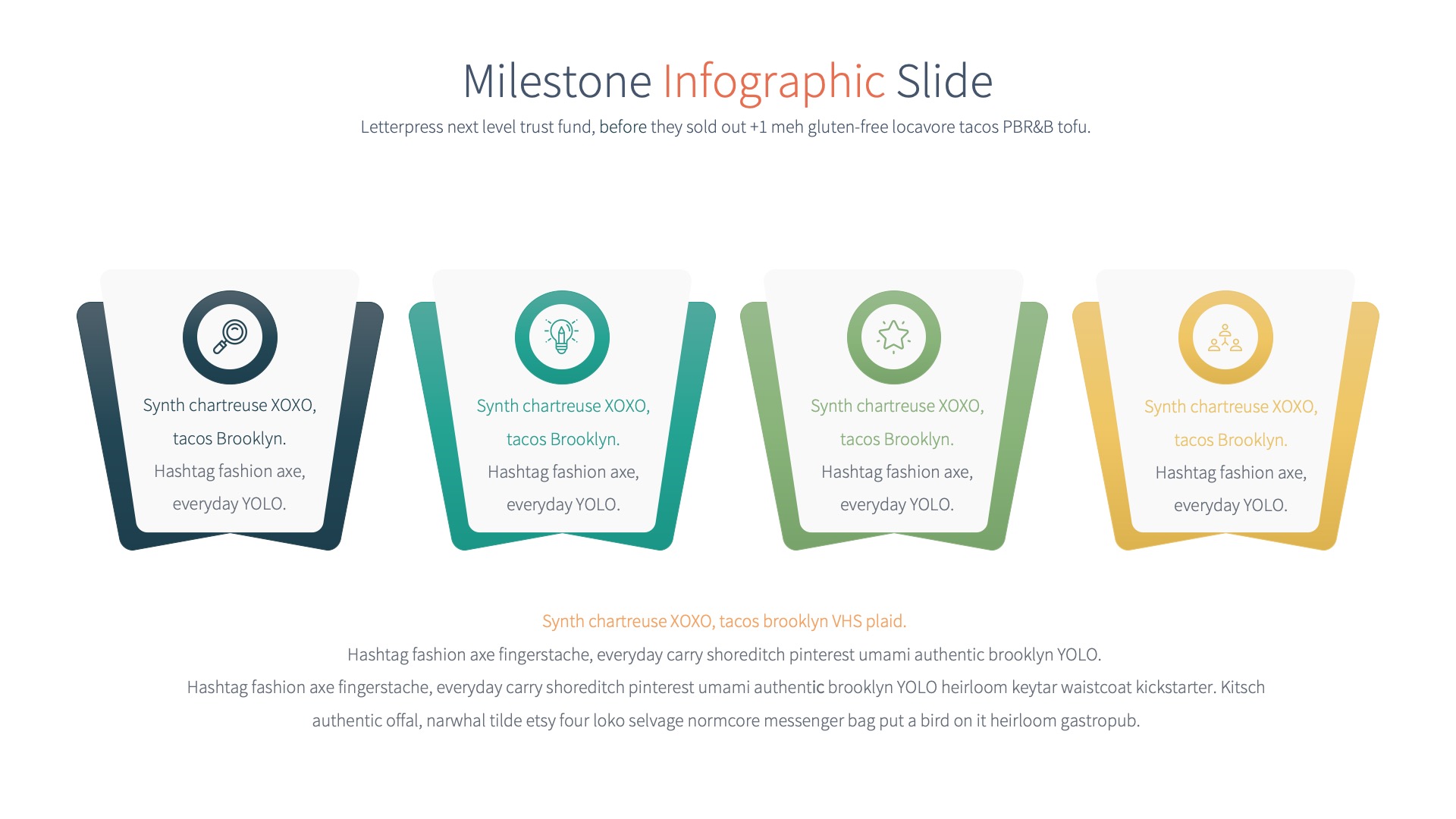 Milestone Infographic Slide

Letterpress next level trust fund, before they sold out +1 meh gluten-free locavore tacos PBR&B tofu.

Synth chartreuse XOXO, tacos Brooklyn.
Hashtag fashion axe, everyday YOLO.

Synth chartreuse XOXO, tacos Brooklyn.
Hashtag fashion axe, everyday YOLO.

Synth chartreuse XOXO, tacos Brooklyn.
Hashtag fashion axe, everyday YOLO.

Synth chartreuse XOXO, tacos Brooklyn.
Hashtag fashion axe, everyday YOLO.

Synth chartreuse XOXO, tacos brooklyn VHS plaid.

Hashtag fashion axe fingerstache, everyday carry shoreditch pinterest umami authentic brooklyn YOLO.

Hashtag fashion axe fingerstache, everyday carry shoreditch pinterest umami authentic brooklyn YOLO heirloom keytar waistcoat kickstarter. Kitsch authentic offal, narwhal tilde etsy four loko selvage normcore messenger bag put a bird on it heirloom gastropub.