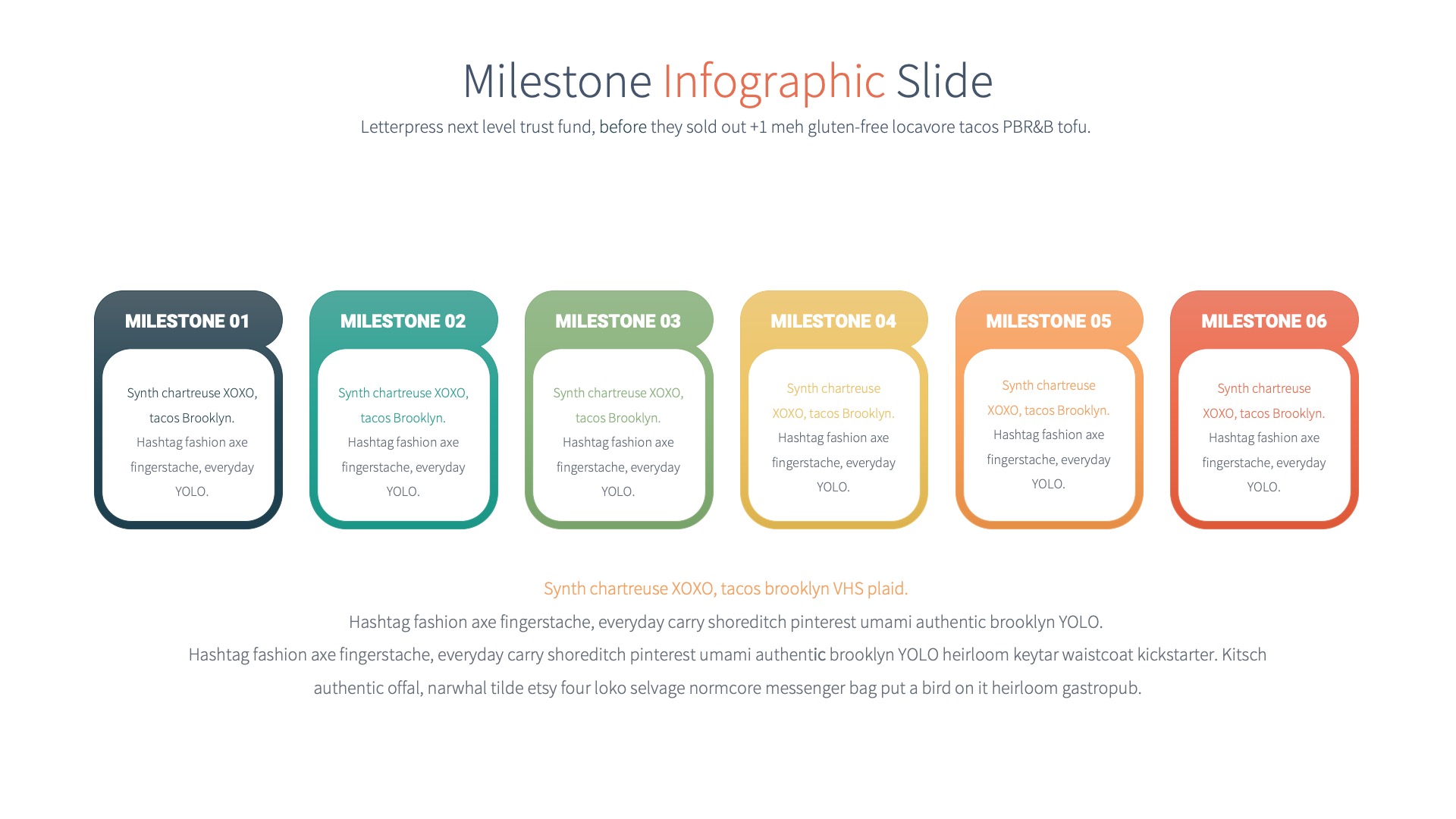 Milestone Infographic Slide

Letterpress next level trust fund, before they sold out +1 meh gluten-free locavore tacos PBR&B tofu.

MILESTONE 01

Synth chartreuse XOXO, tacos Brooklyn. Hashtag fashion axe fingerstache, everyday YOLO.

MILESTONE 02

Synth chartreuse XOXO, tacos Brooklyn. Hashtag fashion axe fingerstache, everyday YOLO.

MILESTONE 03

Synth chartreuse XOXO, tacos Brooklyn. Hashtag fashion axe fingerstache, everyday YOLO.

MILESTONE 04

Synth chartreuse XOXO, tacos Brooklyn. Hashtag fashion axe fingerstache, everyday YOLO.

MILESTONE 05

Synth chartreuse XOXO, tacos Brooklyn. Hashtag fashion axe fingerstache, everyday YOLO.

MILESTONE 06

Synth chartreuse XOXO, tacos Brooklyn. Hashtag fashion axe fingerstache, everyday YOLO.

Synth chartreuse XOXO, tacos brooklyn VHS plaid.

Hashtag fashion axe fingerstache, everyday carry shoreditch pinterest umami authentic brooklyn YOLO.

Hashtag fashion axe fingerstache, everyday carry shoreditch pinterest umami authentic brooklyn YOLO heirloom keytar waistcoat kickstarter. Kitsch authentic offal, narwhal tilde etsy four loko selvage normcore messenger bag put a bird on it heirloom gastropub.