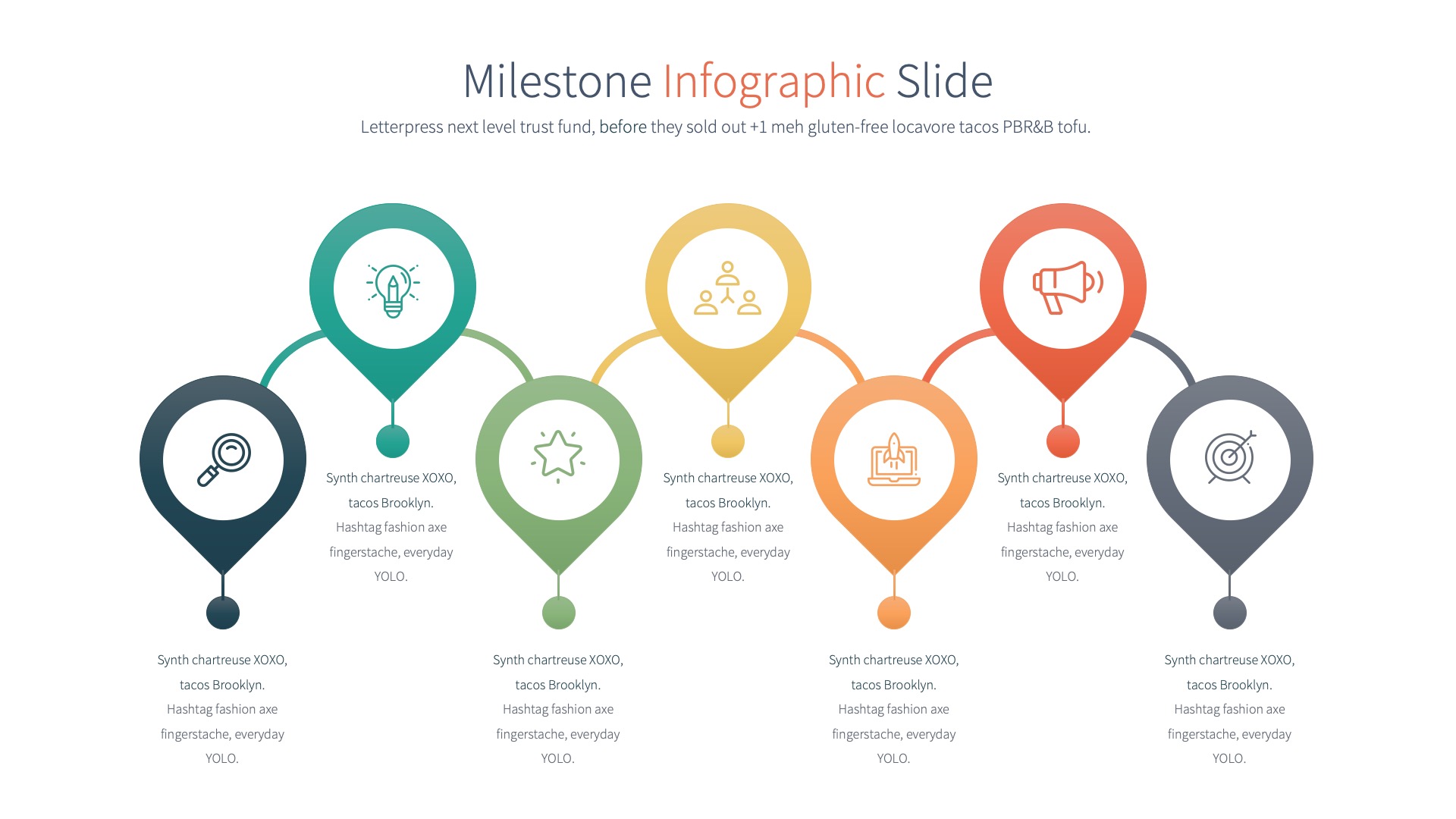 Milestone Infographic Slide

Letterpress next level trust fund, before they sold out +1 meh gluten-free locavore tacos PBR&B tofu.

Synth chartreuse XOXO, tacos Brooklyn. Hashtag fashion axe fingerstache, everyday YOLO.

Synth chartreuse XOXO, tacos Brooklyn. Hashtag fashion axe fingerstache, everyday YOLO.

Synth chartreuse XOXO, tacos Brooklyn. Hashtag fashion axe fingerstache, everyday YOLO.

Synth chartreuse XOXO, tacos Brooklyn. Hashtag fashion axe fingerstache, everyday YOLO.

Synth chartreuse XOXO, tacos Brooklyn. Hashtag fashion axe fingerstache, everyday YOLO.

Synth chartreuse XOXO, tacos Brooklyn. Hashtag fashion axe fingerstache, everyday YOLO.

Synth chartreuse XOXO, tacos Brooklyn. Hashtag fashion axe fingerstache, everyday YOLO.