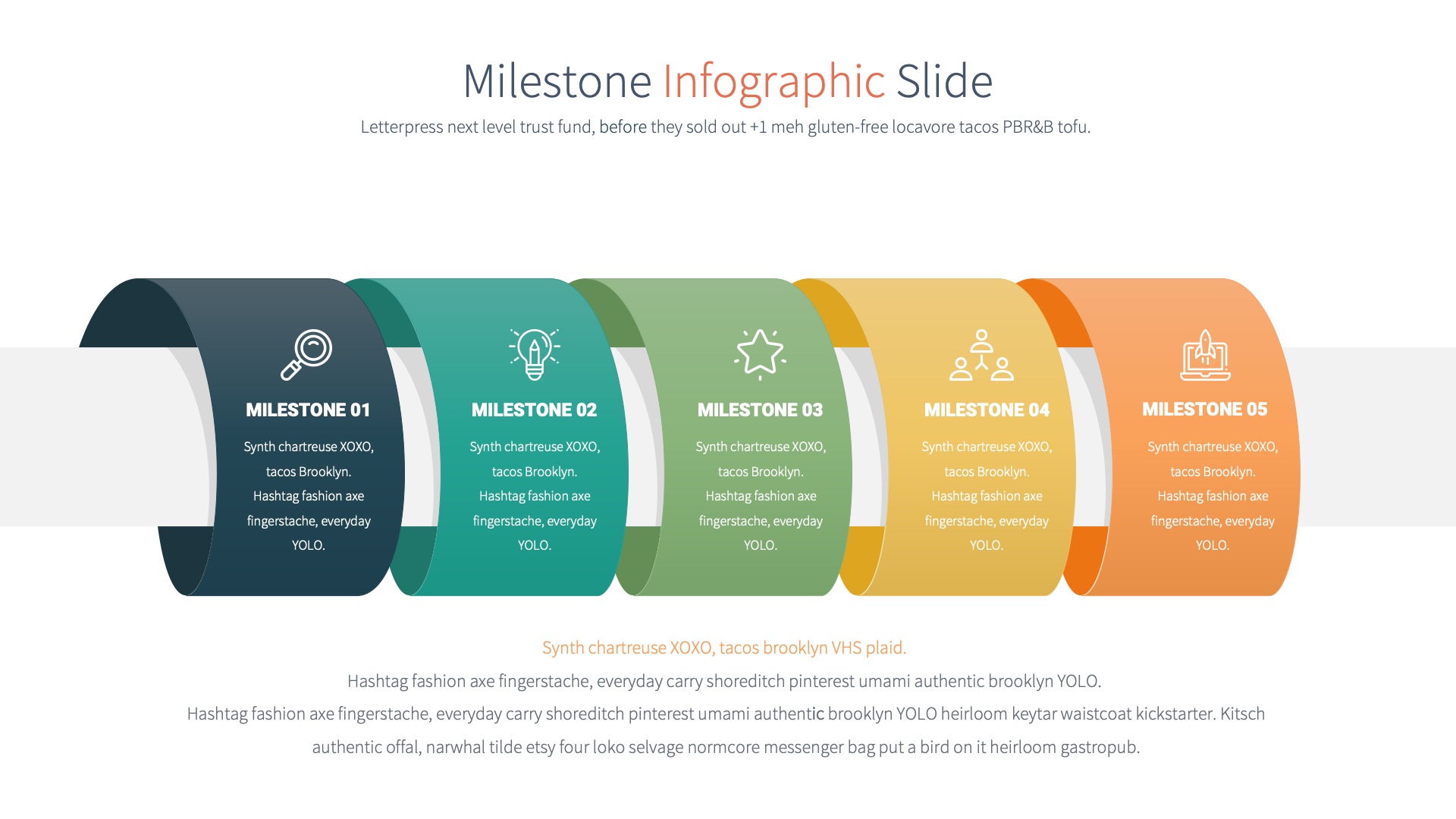 Milestone Infographic Slide

Letterpress next level trust fund, before they sold out +1 meh gluten-free locavore tacos PBR&B tofu.

MILESTONE 01

Synth chartreuse XOXO, tacos Brooklyn. Hashtag fashion axe fingerstache, everyday YOLO.

MILESTONE 02

Synth chartreuse XOXO, tacos Brooklyn. Hashtag fashion axe fingerstache, everyday YOLO.

MILESTONE 03

Synth chartreuse XOXO, tacos Brooklyn. Hashtag fashion axe fingerstache, everyday YOLO.

MILESTONE 04

Synth chartreuse XOXO, tacos Brooklyn. Hashtag fashion axe fingerstache, everyday YOLO.

MILESTONE 05

Synth chartreuse XOXO, tacos Brooklyn. Hashtag fashion axe fingerstache, everyday YOLO.

Synth chartreuse XOXO, tacos brooklyn VHS plaid.

Hashtag fashion axe fingerstache, everyday carry shoreditch pinterest umami authentic brooklyn YOLO.

Hashtag fashion axe fingerstache, everyday carry shoreditch pinterest umami authentic brooklyn YOLO heirloom keytar waistcoat kickstarter. Kitsch authentic offal, narwhal tilde etsy four loko selvage normcore messenger bag put a bird on it heirloom gastropub.