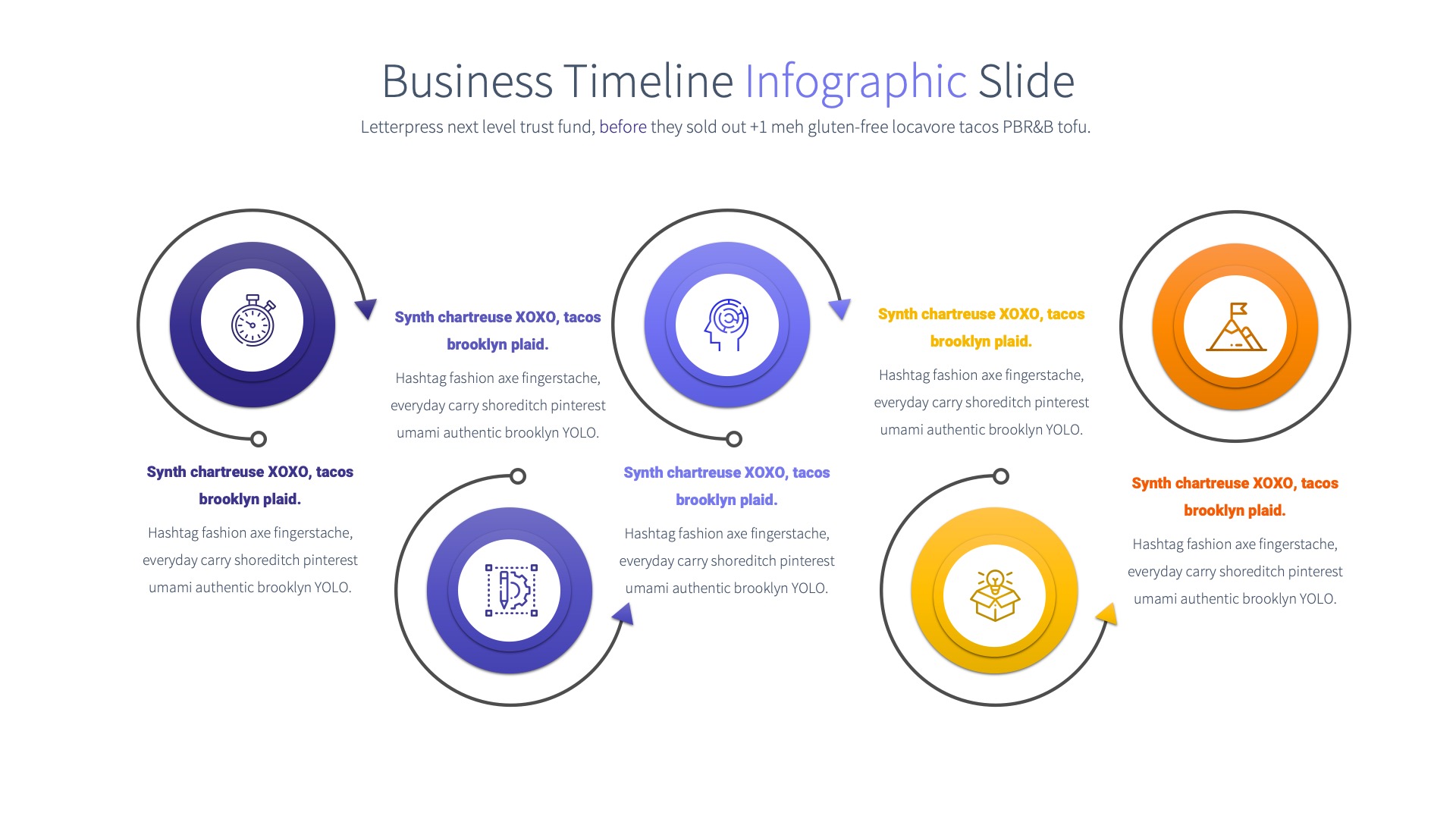 Business Timeline Infographic Slide

Letterpress next level trust fund, before they sold out +1 meh gluten-free locavore tacos PBR&B tofu.

Synth chartreuse XOXO, tacos brooklyn plaid.

Hashtag fashion axe fingerstache, everyday carry shoreditch pinterest umami authentic brooklyn YOLO.

Synth chartreuse XOXO, tacos brooklyn plaid.

Hashtag fashion axe fingerstache, everyday carry shoreditch pinterest umami authentic brooklyn YOLO.

Synth chartreuse XOXO, tacos brooklyn plaid.

Hashtag fashion axe fingerstache, everyday carry shoreditch pinterest umami authentic brooklyn YOLO.

Synth chartreuse XOXO, tacos brooklyn plaid.

Hashtag fashion axe fingerstache, everyday carry shoreditch pinterest umami authentic brooklyn YOLO.

Synth chartreuse XOXO, tacos brooklyn plaid.

Hashtag fashion axe fingerstache, everyday carry shoreditch pinterest umami authentic brooklyn YOLO.