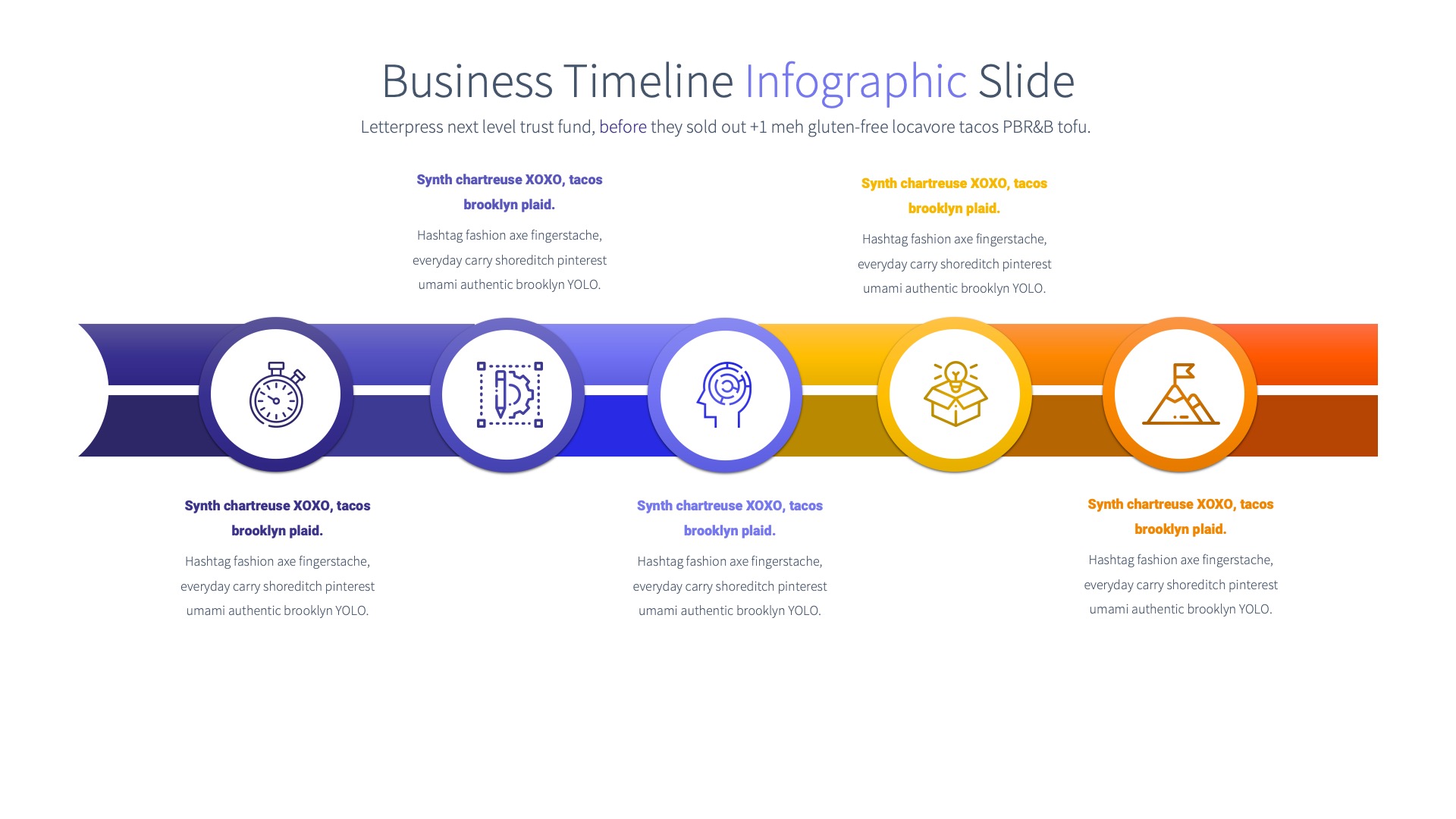 Business Timeline Infographic Slide

Letterpress next level trust fund, before they sold out +1 meh gluten-free locavore tacos PBR&B tofu.

Synth chartreuse XOXO, tacos brooklyn plaid.

Hashtag fashion axe fingerstache, everyday carry shoreditch pinterest umami authentic brooklyn YOLO.

Synth chartreuse XOXO, tacos brooklyn plaid.

Hashtag fashion axe fingerstache, everyday carry shoreditch pinterest umami authentic brooklyn YOLO.

Synth chartreuse XOXO, tacos brooklyn plaid.

Hashtag fashion axe fingerstache, everyday carry shoreditch pinterest umami authentic brooklyn YOLO.

Synth chartreuse XOXO, tacos brooklyn plaid.

Hashtag fashion axe fingerstache, everyday carry shoreditch pinterest umami authentic brooklyn YOLO.

Synth chartreuse XOXO, tacos brooklyn plaid.

Hashtag fashion axe fingerstache, everyday carry shoreditch pinterest umami authentic brooklyn YOLO.