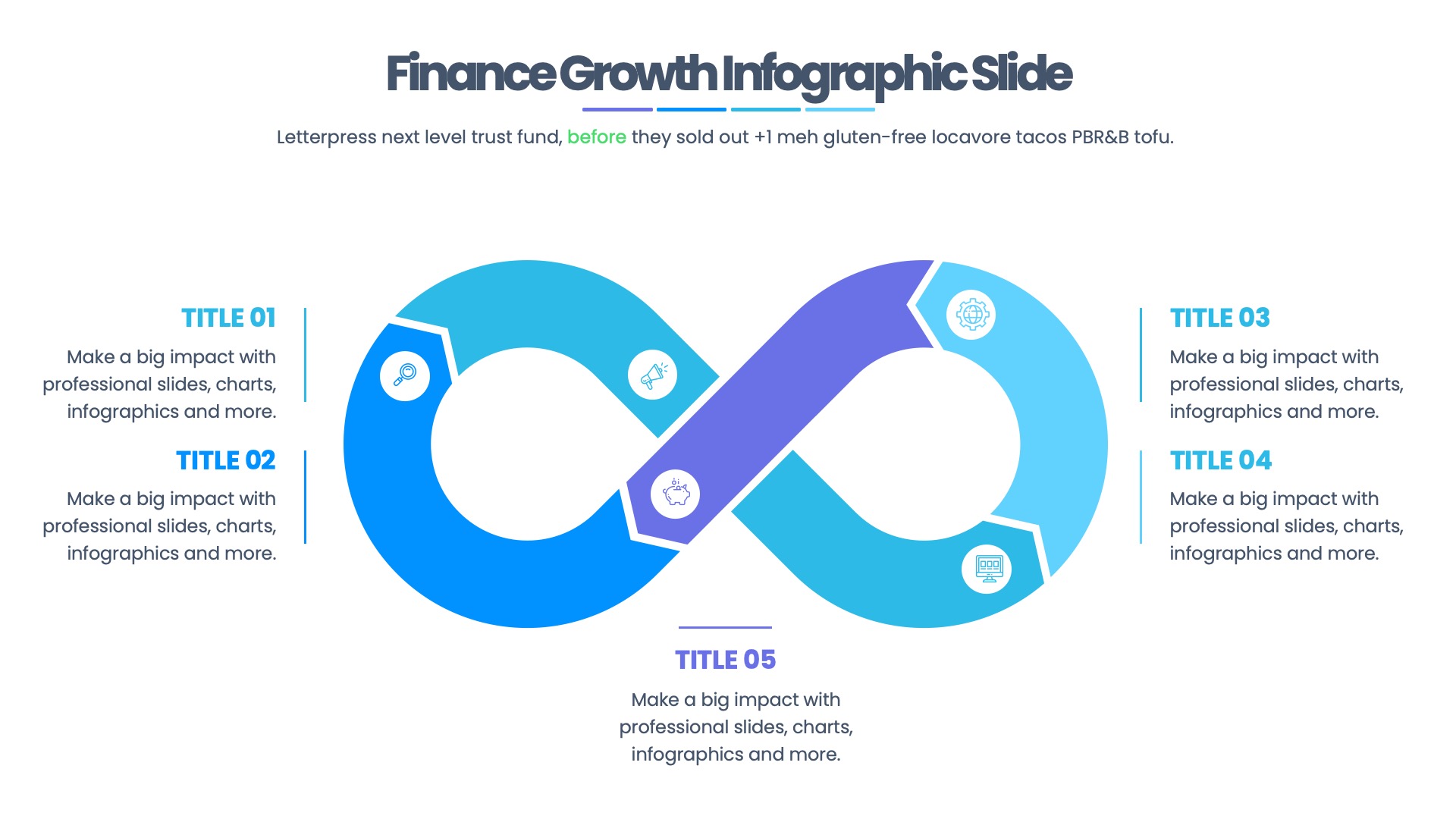 Finance Growth Infographic Slide

Letterpress next level trust fund, before they sold out +1 meh gluten-free locavore tacos PBR&B tofu.

TITLE 01

Make a big impact with professional slides, charts, infographics and more.

TITLE 02

Make a big impact with professional slides, charts, infographics and more.

TITLE 03

Make a big impact with professional slides, charts, infographics and more.

TITLE 04

Make a big impact with professional slides, charts, infographics and more.

TITLE 05

Make a big impact with professional slides, charts, infographics and more.