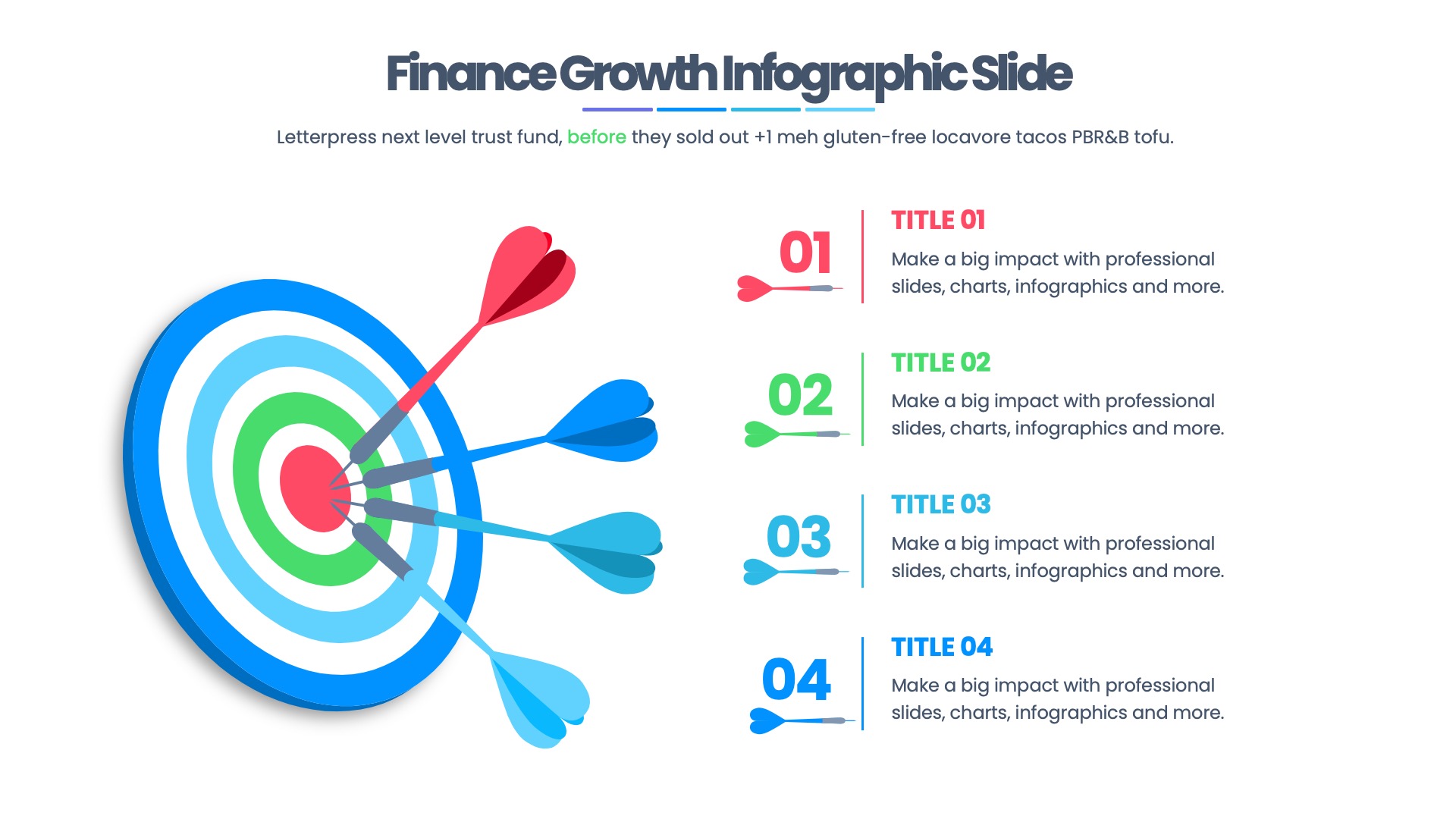 Finance Growth Infographic Slide

Letterpress next level trust fund, before they sold out +1 meh gluten-free locavore tacos PBR&B tofu.

01

TITLE 01

Make a big impact with professional slides, charts, infographics and more.

02

TITLE 02

Make a big impact with professional slides, charts, infographics and more.

03

TITLE 03

Make a big impact with professional slides, charts, infographics and more.

04

TITLE 04

Make a big impact with professional slides, charts, infographics and more.