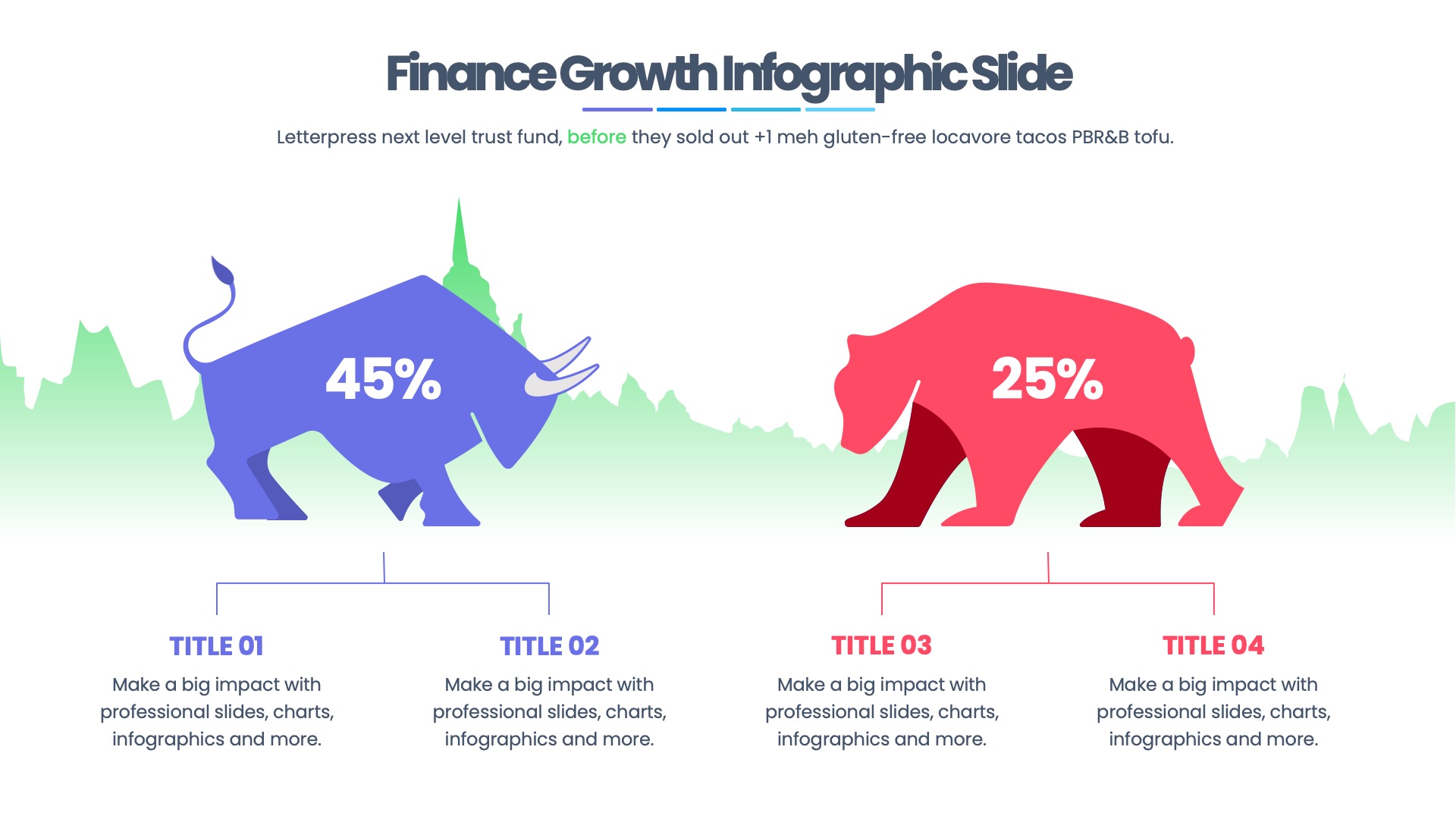 Finance Growth Infographic Slide

Letterpress next level trust fund, before they sold out +1 meh gluten-free locavore tacos PBR&B tofu.

45%

25%

TITLE 01

Make a big impact with professional slides, charts, infographics and more.

TITLE 02

Make a big impact with professional slides, charts, infographics and more.

TITLE 03

Make a big impact with professional slides, charts, infographics and more.

TITLE 04

Make a big impact with professional slides, charts, infographics and more.