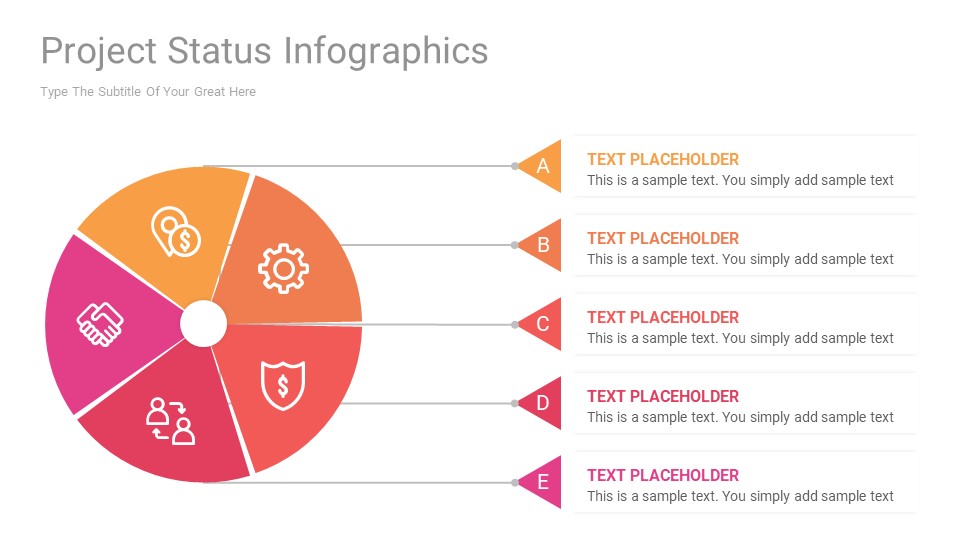 Project Status Infographics

Type The Subtitle Of Your Great Here

A
TEXT PLACEHOLDER
This is a sample text. You simply add sample text

B
TEXT PLACEHOLDER
This is a sample text. You simply add sample text

C
TEXT PLACEHOLDER
This is a sample text. You simply add sample text

D
TEXT PLACEHOLDER
This is a sample text. You simply add sample text

E
TEXT PLACEHOLDER
This is a sample text. You simply add sample text