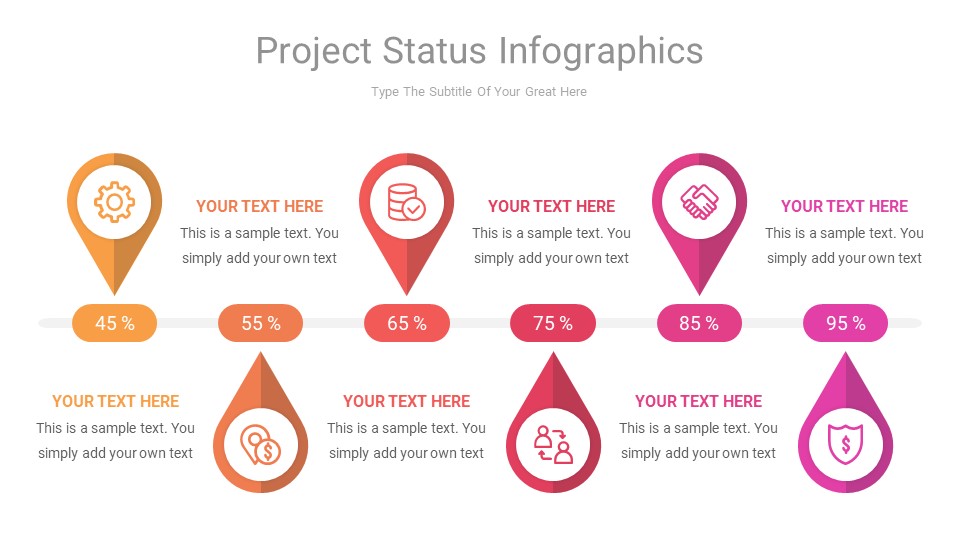 Project Status Infographics

Type The Subtitle Of Your Great Here

YOUR TEXT HERE
This is a sample text. You simply add your own text

YOUR TEXT HERE
This is a sample text. You simply add your own text

YOUR TEXT HERE
This is a sample text. You simply add your own text

45 %
55 %
65 %
75 %
85 %
95 %

YOUR TEXT HERE
This is a sample text. You simply add your own text

YOUR TEXT HERE
This is a sample text. You simply add your own text

YOUR TEXT HERE
This is a sample text. You simply add your own text