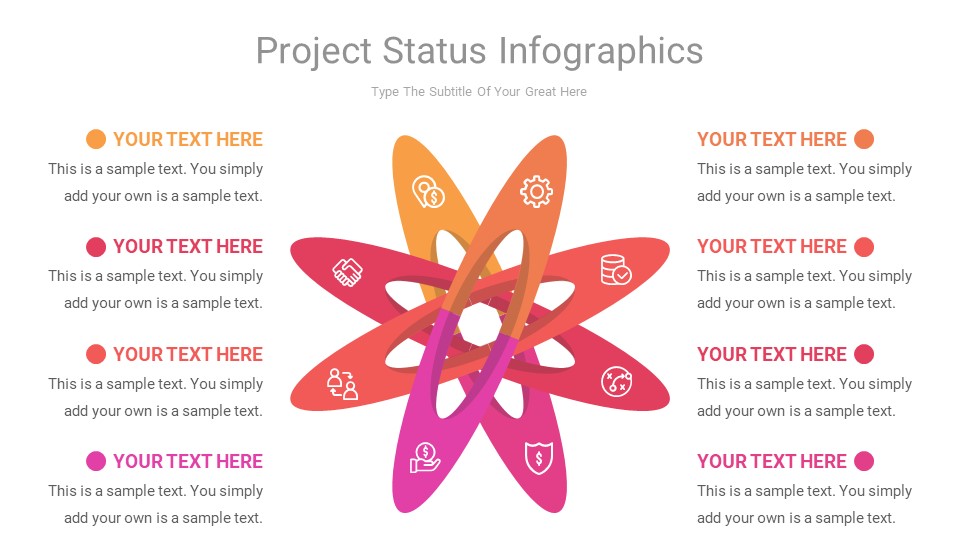 Project Status Infographics

Type The Subtitle Of Your Great Here

YOUR TEXT HERE
This is a sample text. You simply add your own is a sample text.

YOUR TEXT HERE
This is a sample text. You simply add your own is a sample text.

YOUR TEXT HERE
This is a sample text. You simply add your own is a sample text.

YOUR TEXT HERE
This is a sample text. You simply add your own is a sample text.

YOUR TEXT HERE
This is a sample text. You simply add your own is a sample text.

YOUR TEXT HERE
This is a sample text. You simply add your own is a sample text.

YOUR TEXT HERE
This is a sample text. You simply add your own is a sample text.

YOUR TEXT HERE
This is a sample text. You simply add your own is a sample text.