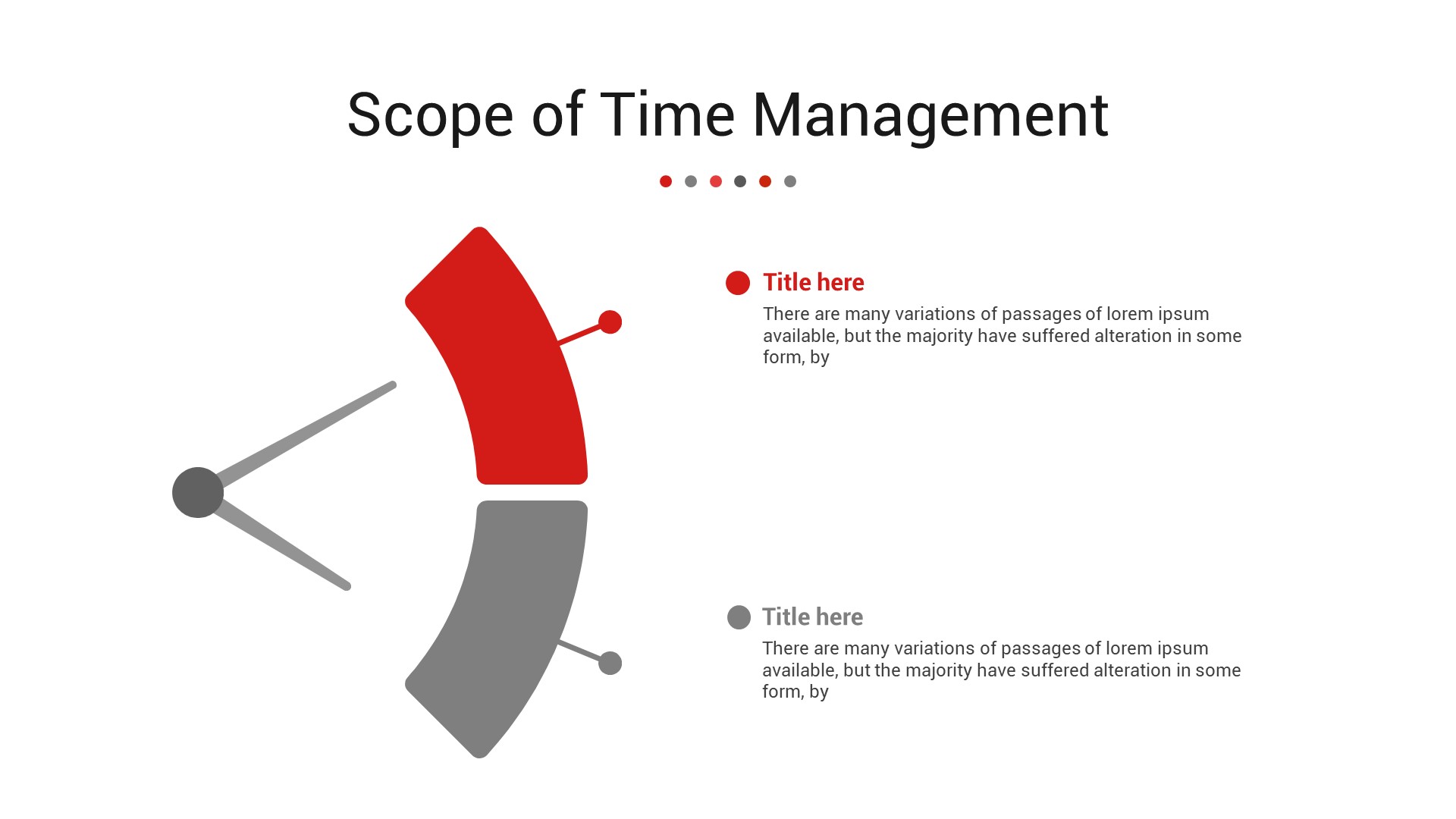 Scope of Time Management

Title here

There are many variations of passages of lorem ipsum available, but the majority have suffered alteration in some form, by

Title here

There are many variations of passages of lorem ipsum available, but the majority have suffered alteration in some form, by