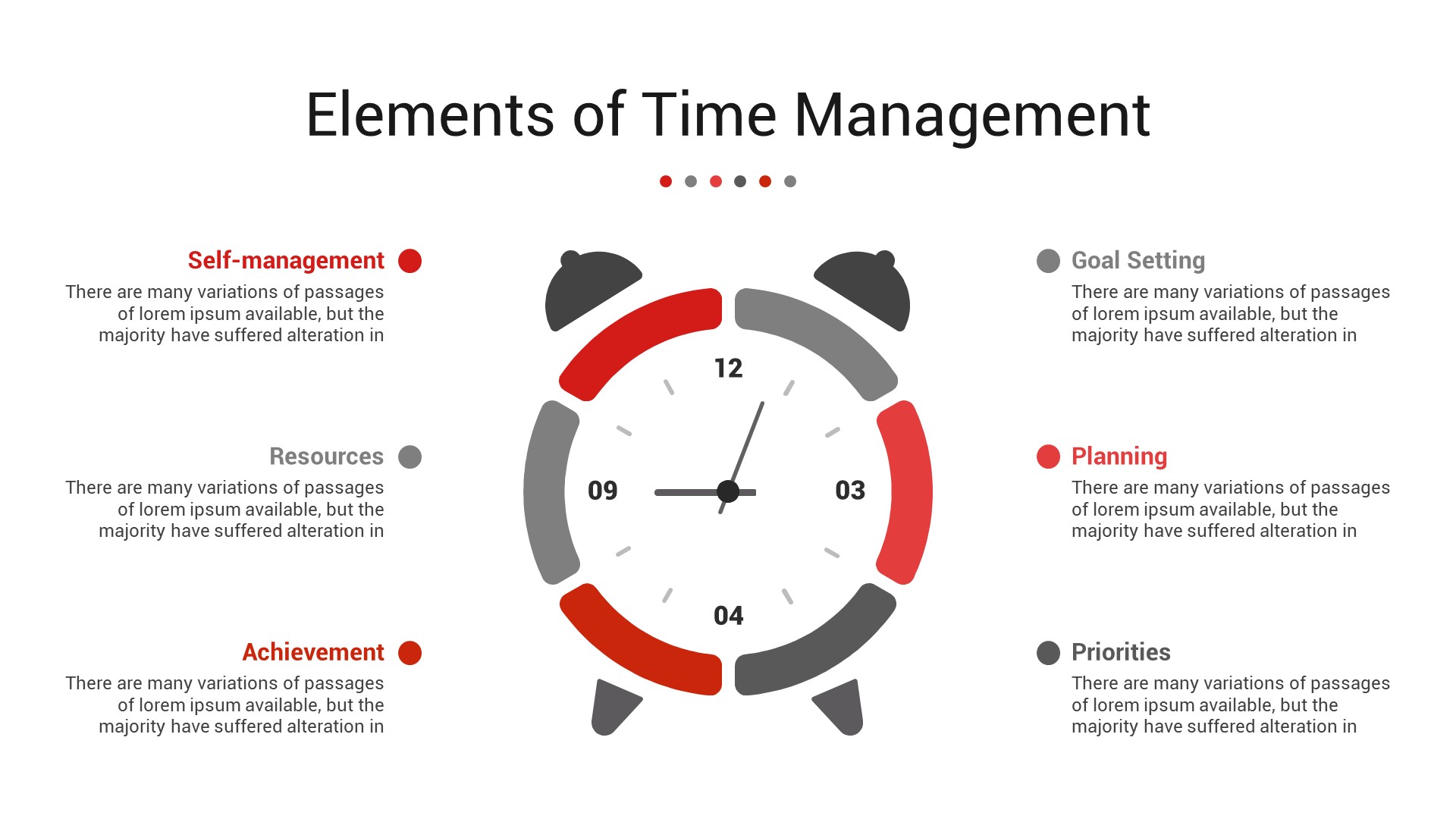 Elements of Time Management

Self-management
There are many variations of passages of lorem ipsum available, but the majority have suffered alteration in

Resources
There are many variations of passages of lorem ipsum available, but the majority have suffered alteration in

Achievement
There are many variations of passages of lorem ipsum available, but the majority have suffered alteration in

12
09
03
04

Goal Setting
There are many variations of passages of lorem ipsum available, but the majority have suffered alteration in

Planning
There are many variations of passages of lorem ipsum available, but the majority have suffered alteration in

Priorities
There are many variations of passages of lorem ipsum available, but the majority have suffered alteration in