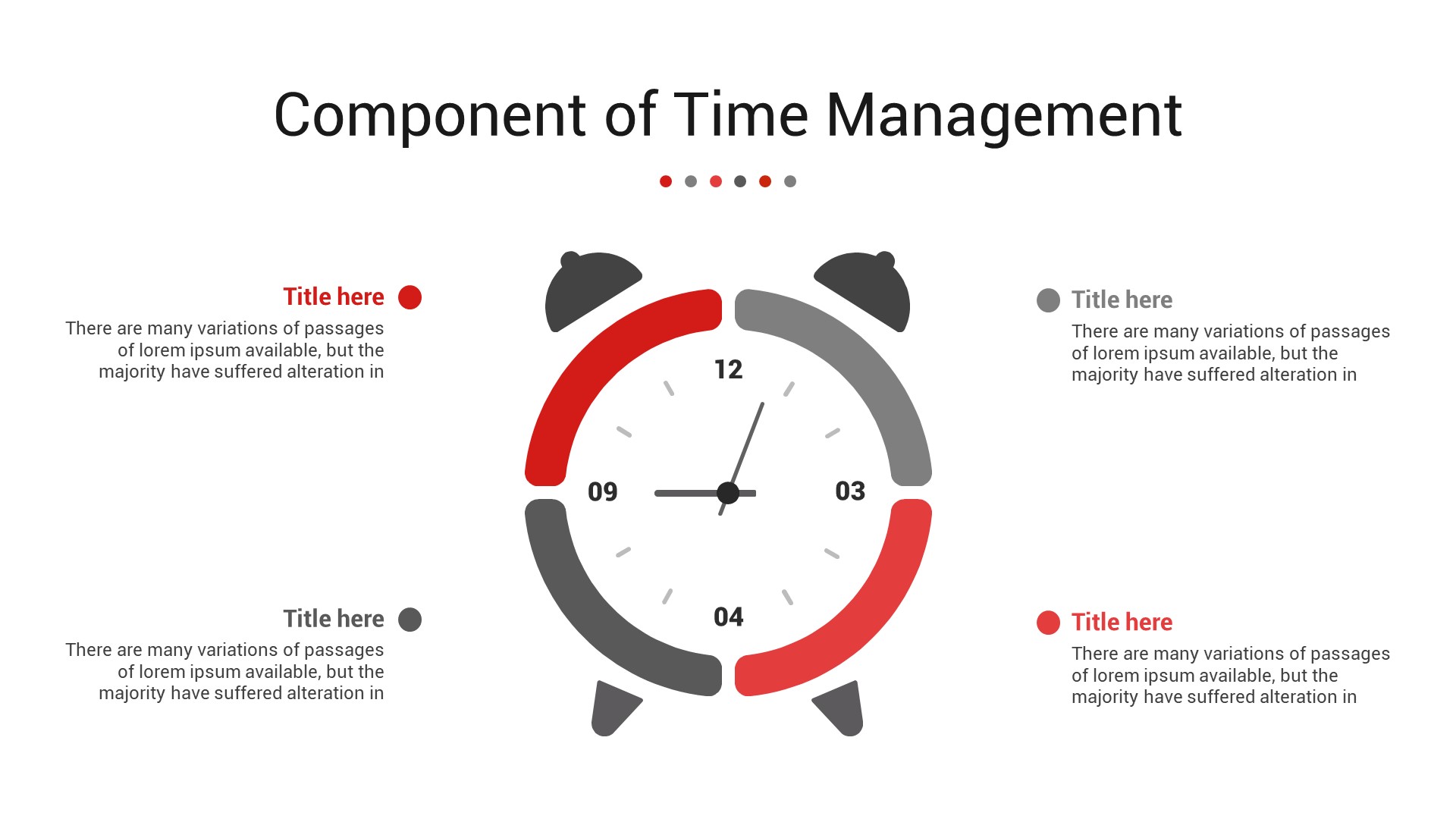 Component of Time Management

Title here
There are many variations of passages of lorem ipsum available, but the majority have suffered alteration in

Title here
There are many variations of passages of lorem ipsum available, but the majority have suffered alteration in

12

09

03

04

Title here
There are many variations of passages of lorem ipsum available, but the majority have suffered alteration in

Title here
There are many variations of passages of lorem ipsum available, but the majority have suffered alteration in