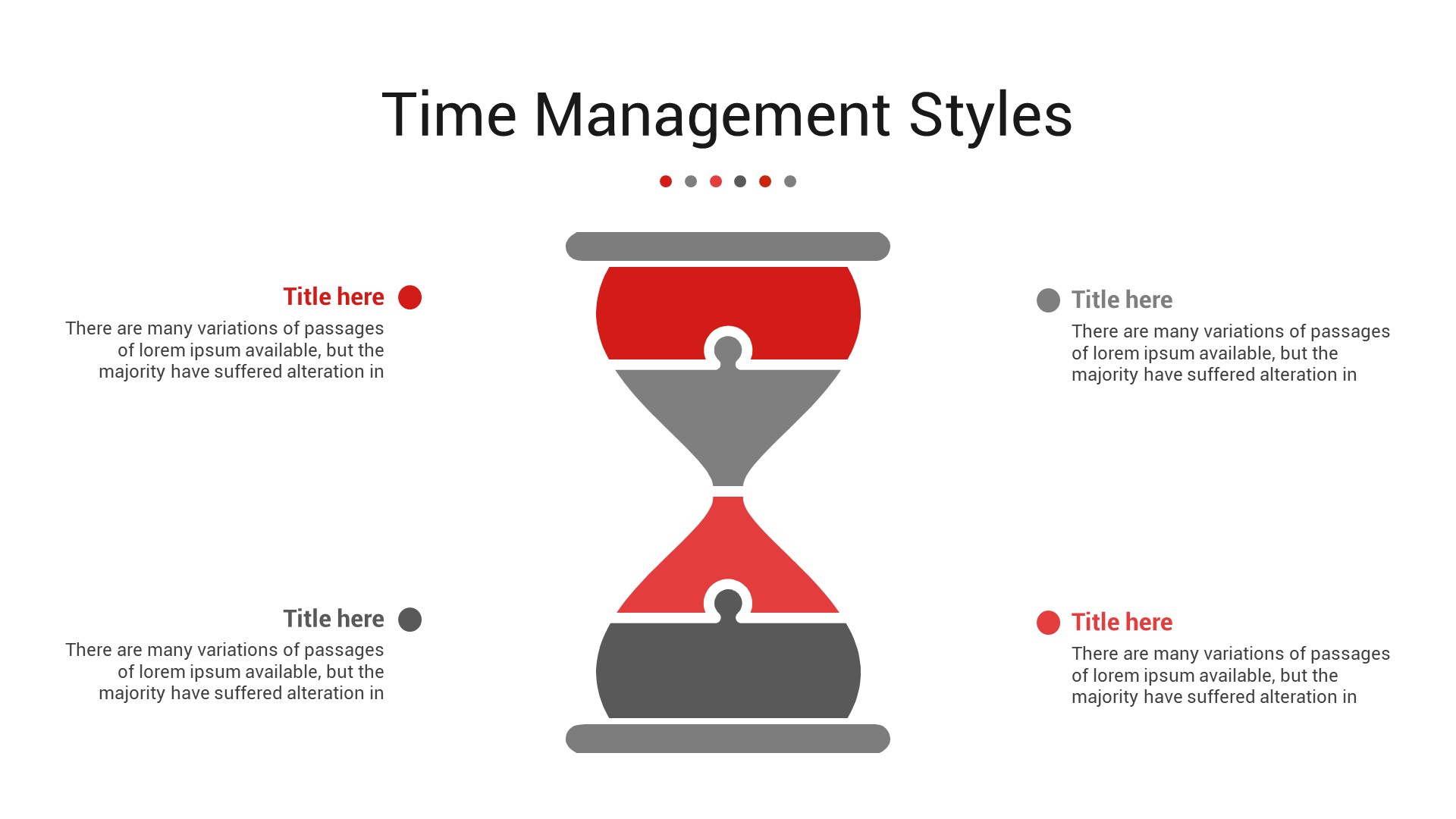 Time Management Styles

Title here
There are many variations of passages of lorem ipsum available, but the majority have suffered alteration in

Title here
There are many variations of passages of lorem ipsum available, but the majority have suffered alteration in

Title here
There are many variations of passages of lorem ipsum available, but the majority have suffered alteration in

Title here
There are many variations of passages of lorem ipsum available, but the majority have suffered alteration in