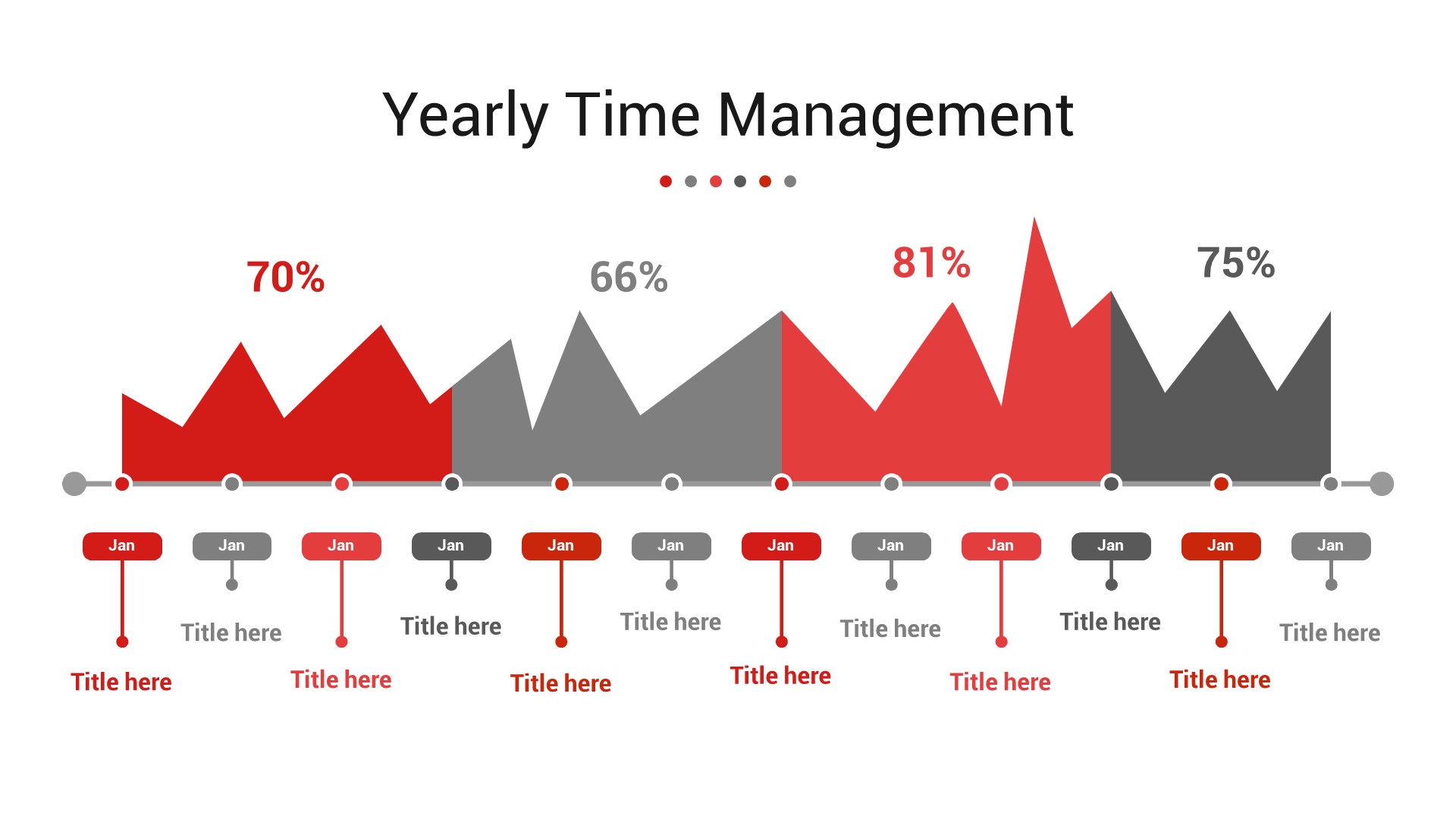 Yearly Time Management

70%

66%

81%

75%

Jan

Jan

Jan

Jan

Jan

Jan

Jan

Jan

Jan

Jan

Jan

Jan

Title here

Title here

Title here

Title here

Title here

Title here

Title here

Title here

Title here

Title here

Title here

Title here