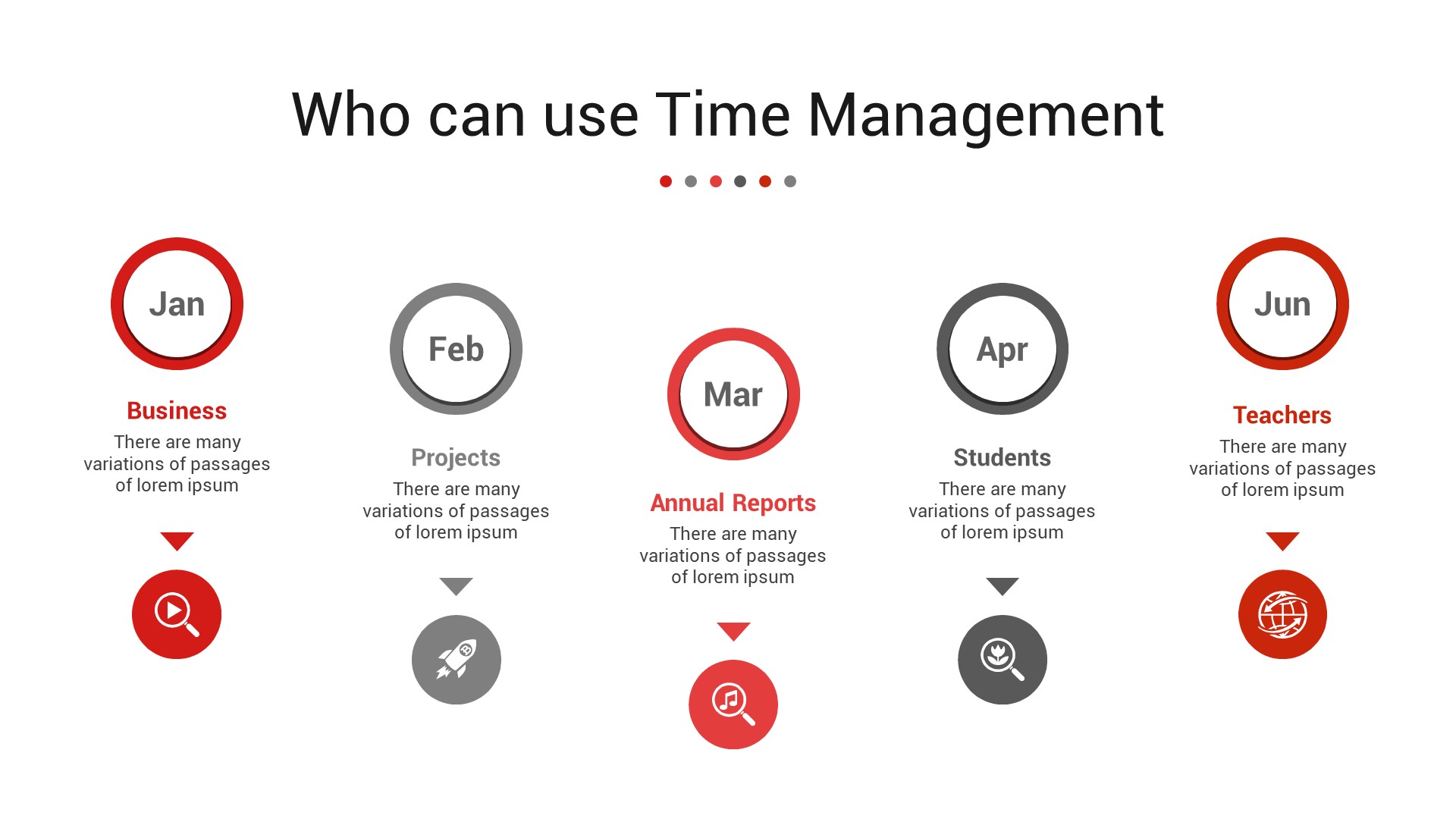 Who can use Time Management

Jan

Business

There are many variations of passages of lorem ipsum

Feb

Projects

There are many variations of passages of lorem ipsum

Mar

Annual Reports

There are many variations of passages of lorem ipsum

Apr

Students

There are many variations of passages of lorem ipsum

Jun

Teachers

There are many variations of passages of lorem ipsum