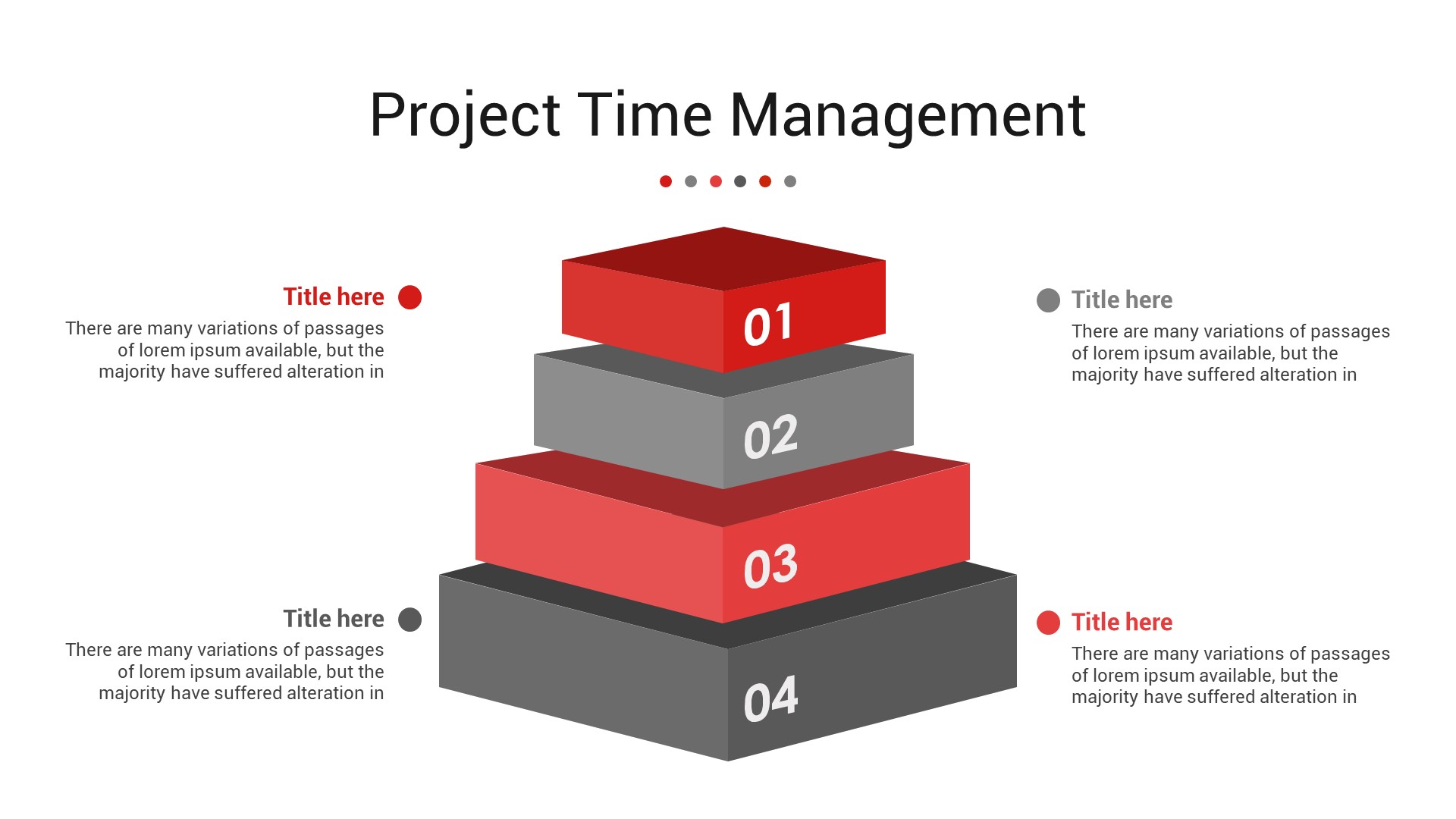 Project Time Management

Title here
There are many variations of passages of lorem ipsum available, but the majority have suffered alteration in

Title here
There are many variations of passages of lorem ipsum available, but the majority have suffered alteration in

01

02

03

04

Title here
There are many variations of passages of lorem ipsum available, but the majority have suffered alteration in

Title here
There are many variations of passages of lorem ipsum available, but the majority have suffered alteration in