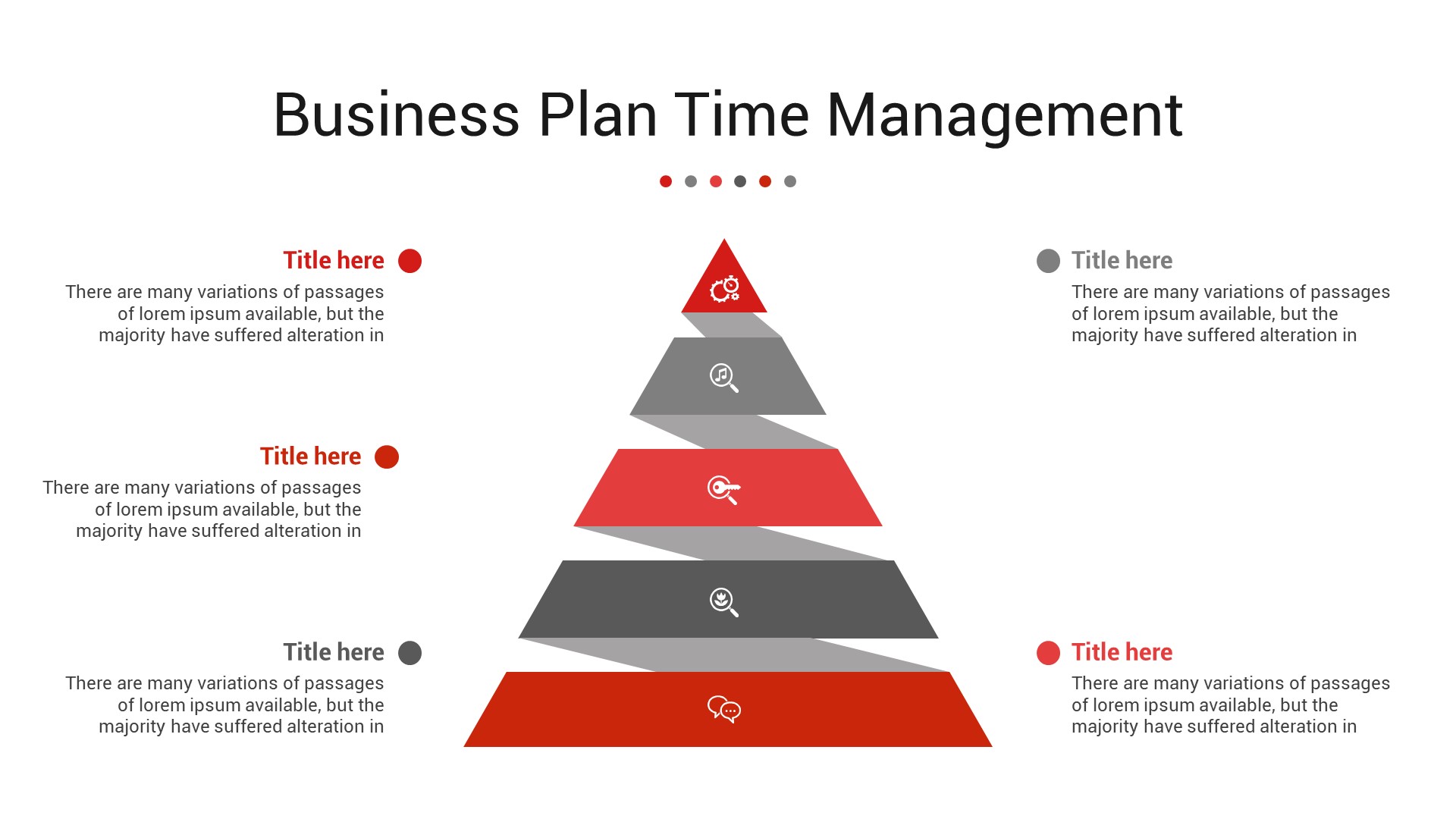 Business Plan Time Management

Title here

There are many variations of passages of lorem ipsum available, but the majority have suffered alteration in

Title here

There are many variations of passages of lorem ipsum available, but the majority have suffered alteration in

Title here

There are many variations of passages of lorem ipsum available, but the majority have suffered alteration in

Title here

There are many variations of passages of lorem ipsum available, but the majority have suffered alteration in

Title here

There are many variations of passages of lorem ipsum available, but the majority have suffered alteration in