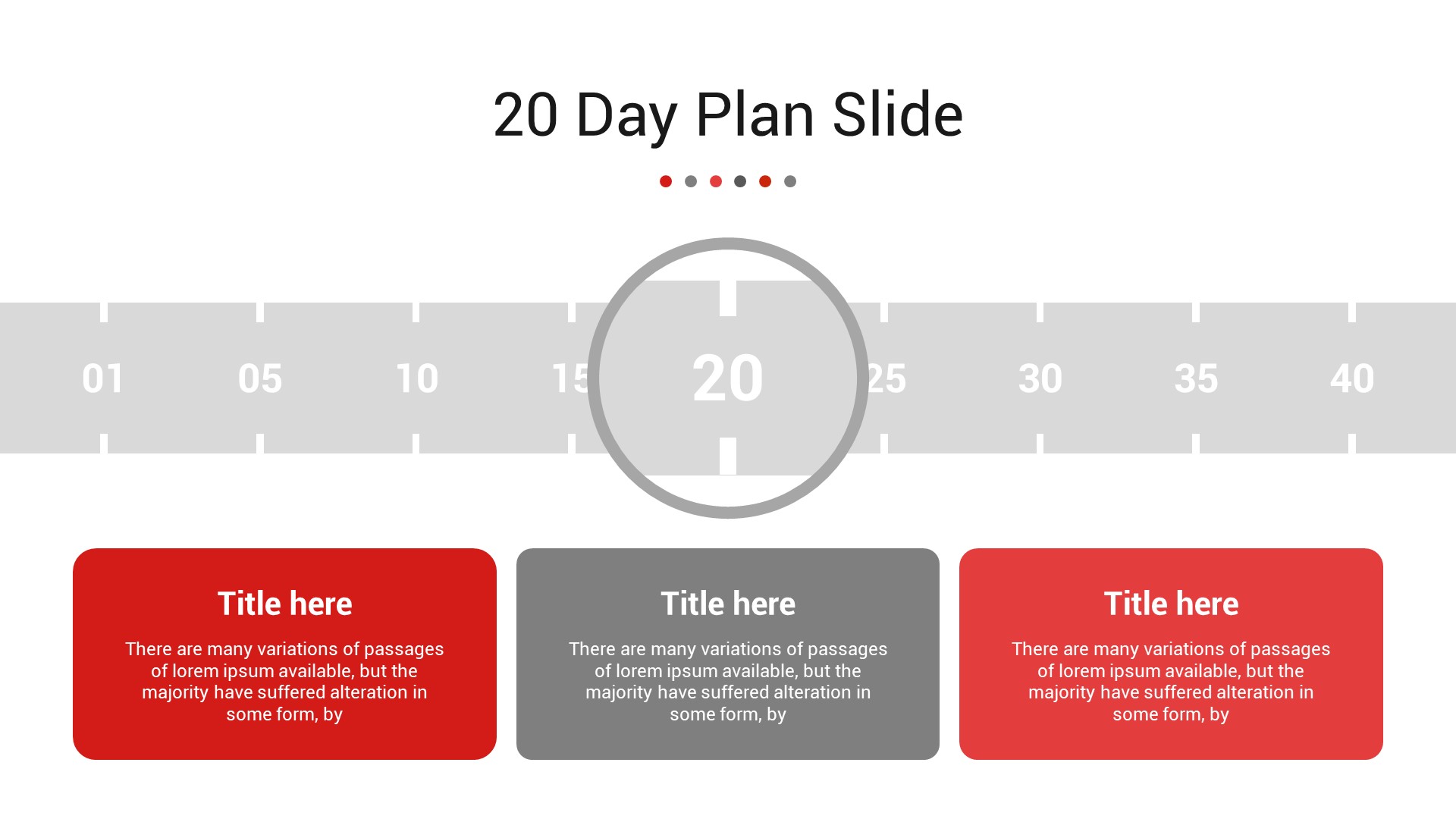 20 Day Plan Slide

01 05 10 15 20 25 30 35 40

Title here

There are many variations of passages of lorem ipsum available, but the majority have suffered alteration in some form, by

Title here

There are many variations of passages of lorem ipsum available, but the majority have suffered alteration in some form, by

Title here

There are many variations of passages of lorem ipsum available, but the majority have suffered alteration in some form, by