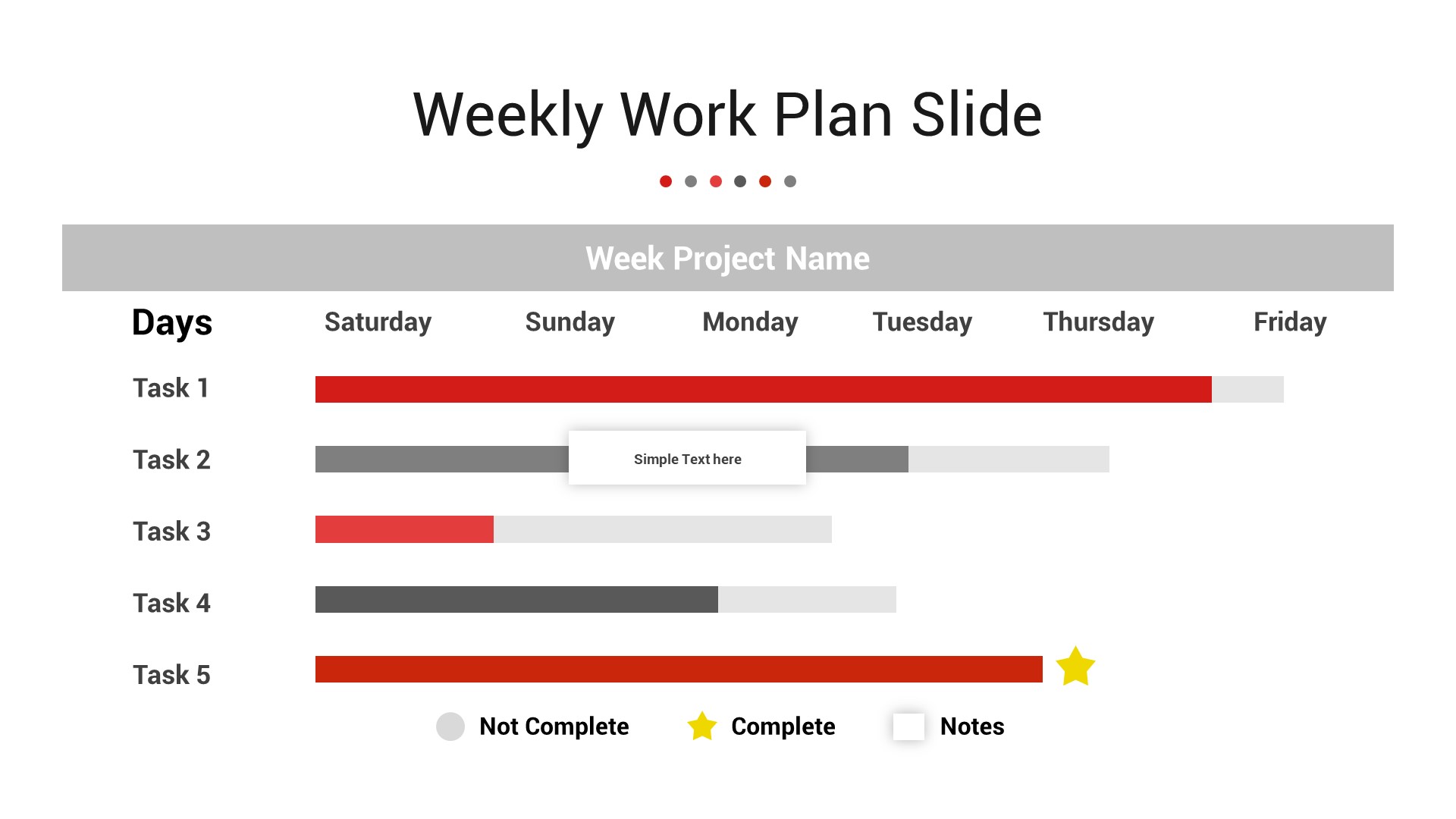 Weekly Work Plan Slide

Week Project Name

Days Saturday Sunday Monday Tuesday Thursday Friday

Task 1

Task 2

Simple Text here

Task 3

Task 4

Task 5

Not Complete Complete Notes