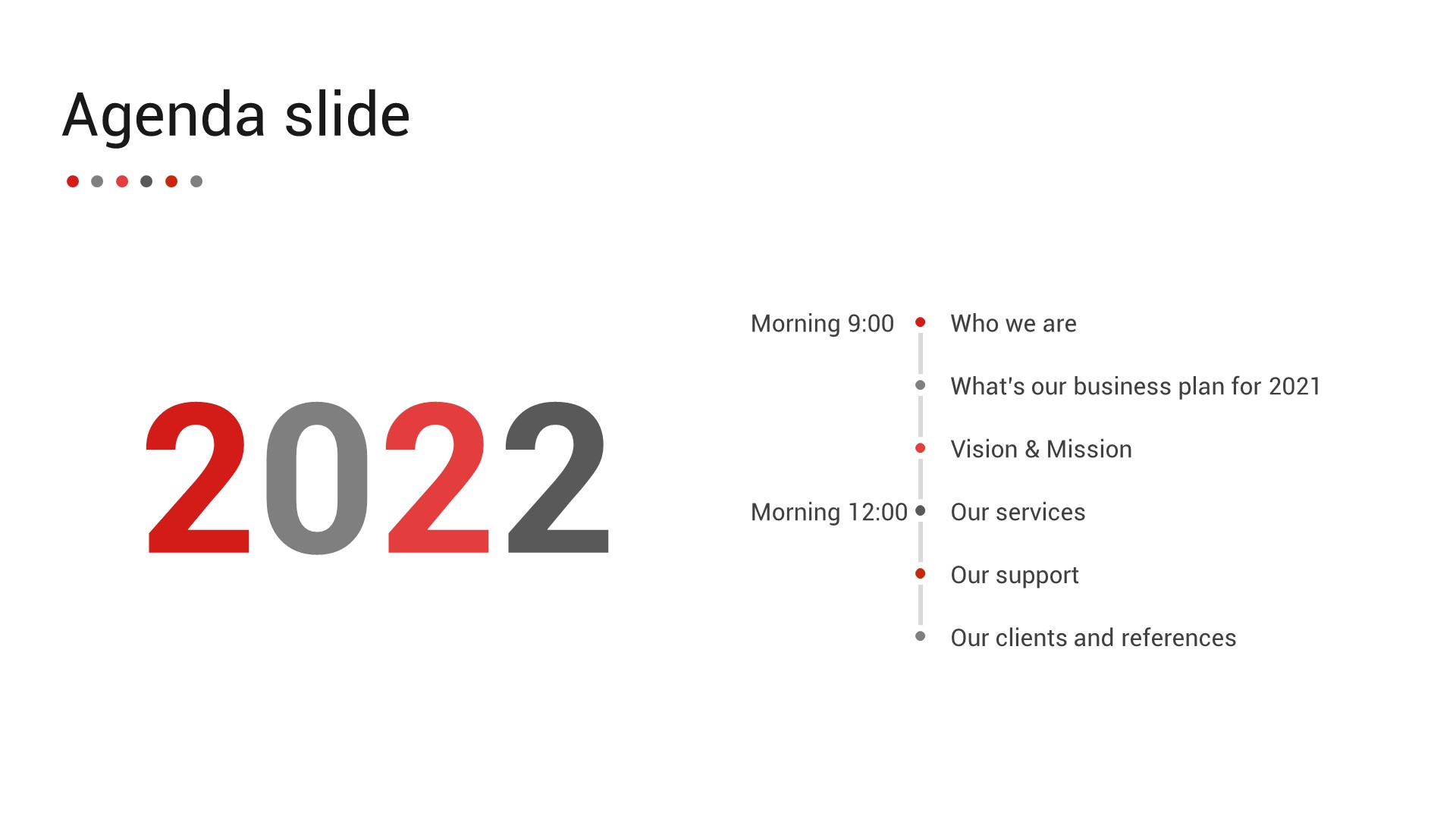 Agenda slide

2022

Morning 9:00
Who we are

What's our business plan for 2021

Vision & Mission

Morning 12:00
Our services

Our support

Our clients and references