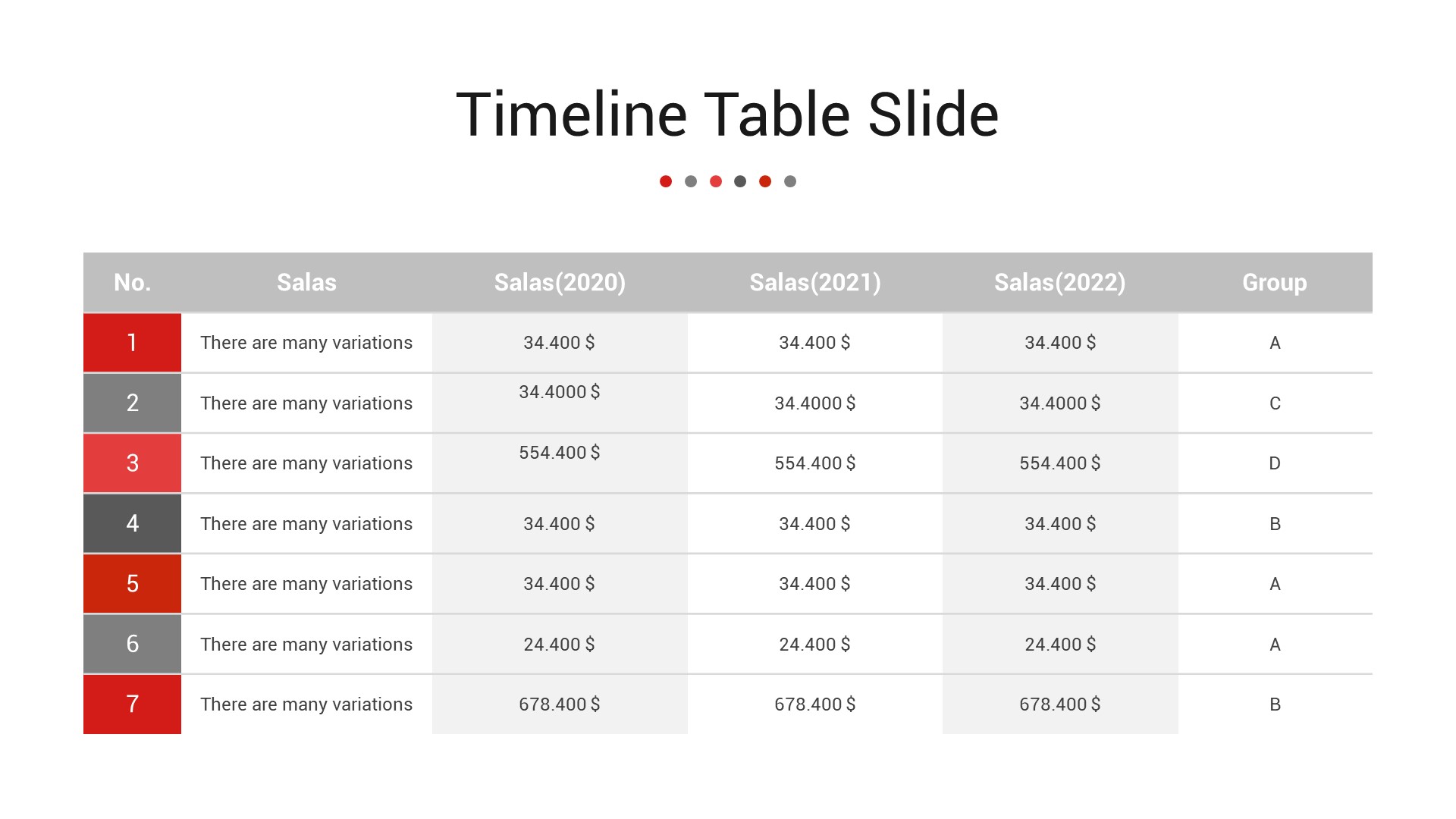 Timeline Table Slide

| No. | Salas | Salas(2020) | Salas(2021) | Salas(2022) | Group |
|---|---|---|---|---|---|
| 1 | There are many variations | 34.400 $ | 34.400 $ | 34.400 $ | A |
| 2 | There are many variations | 34.4000 $ | 34.4000 $ | 34.4000 $ | C |
| 3 | There are many variations | 554.400 $ | 554.400 $ | 554.400 $ | D |
| 4 | There are many variations | 34.400 $ | 34.400 $ | 34.400 $ | B |
| 5 | There are many variations | 34.400 $ | 34.400 $ | 34.400 $ | A |
| 6 | There are many variations | 24.400 $ | 24.400 $ | 24.400 $ | A |
| 7 | There are many variations | 678.400 $ | 678.400 $ | 678.400 $ | B |